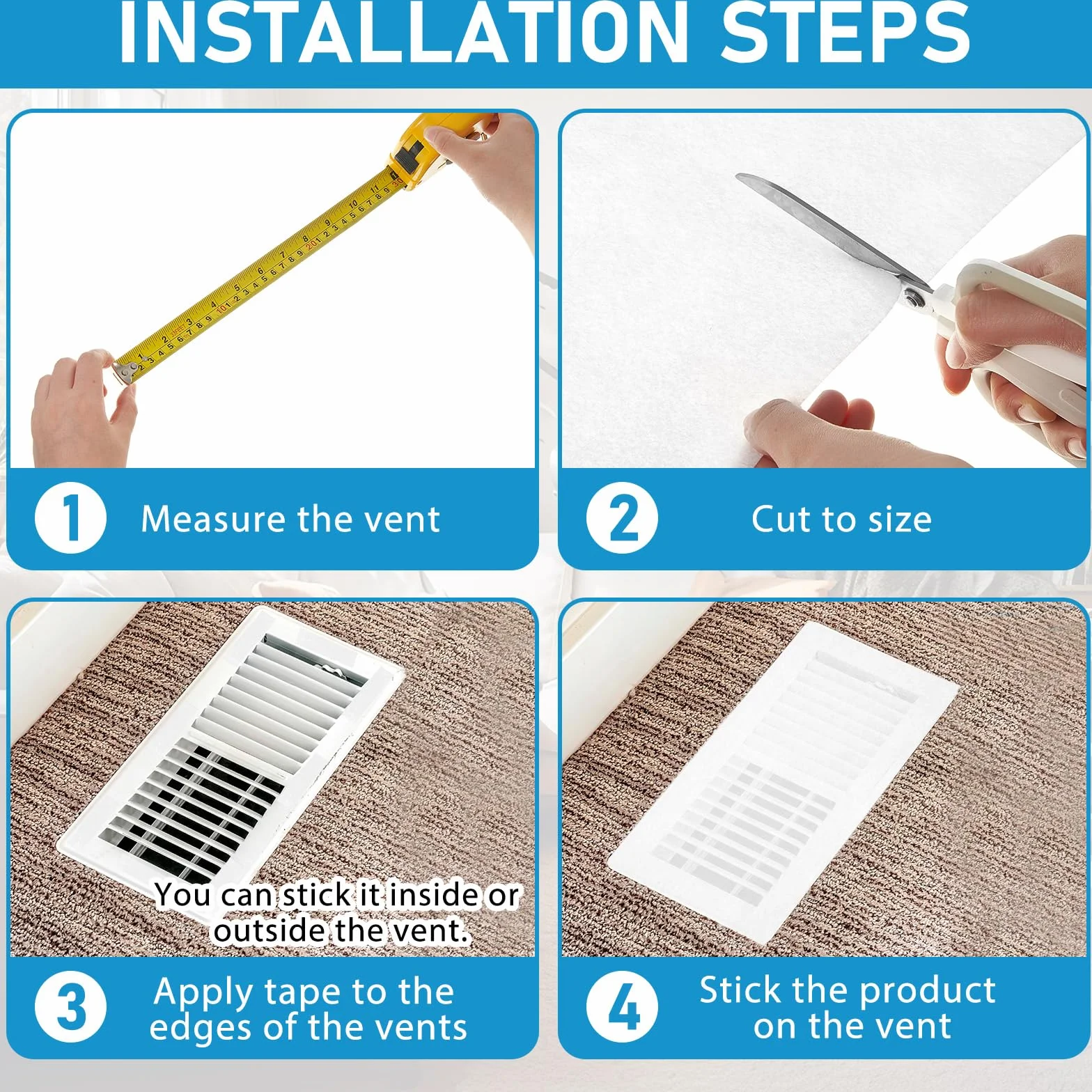 INSTALLATION STEPS

1 Measure the vent

2 Cut to size

You can stick it inside or outside the vent.

3 Apply tape to the edges of the vents

4 Stick the product on the vent