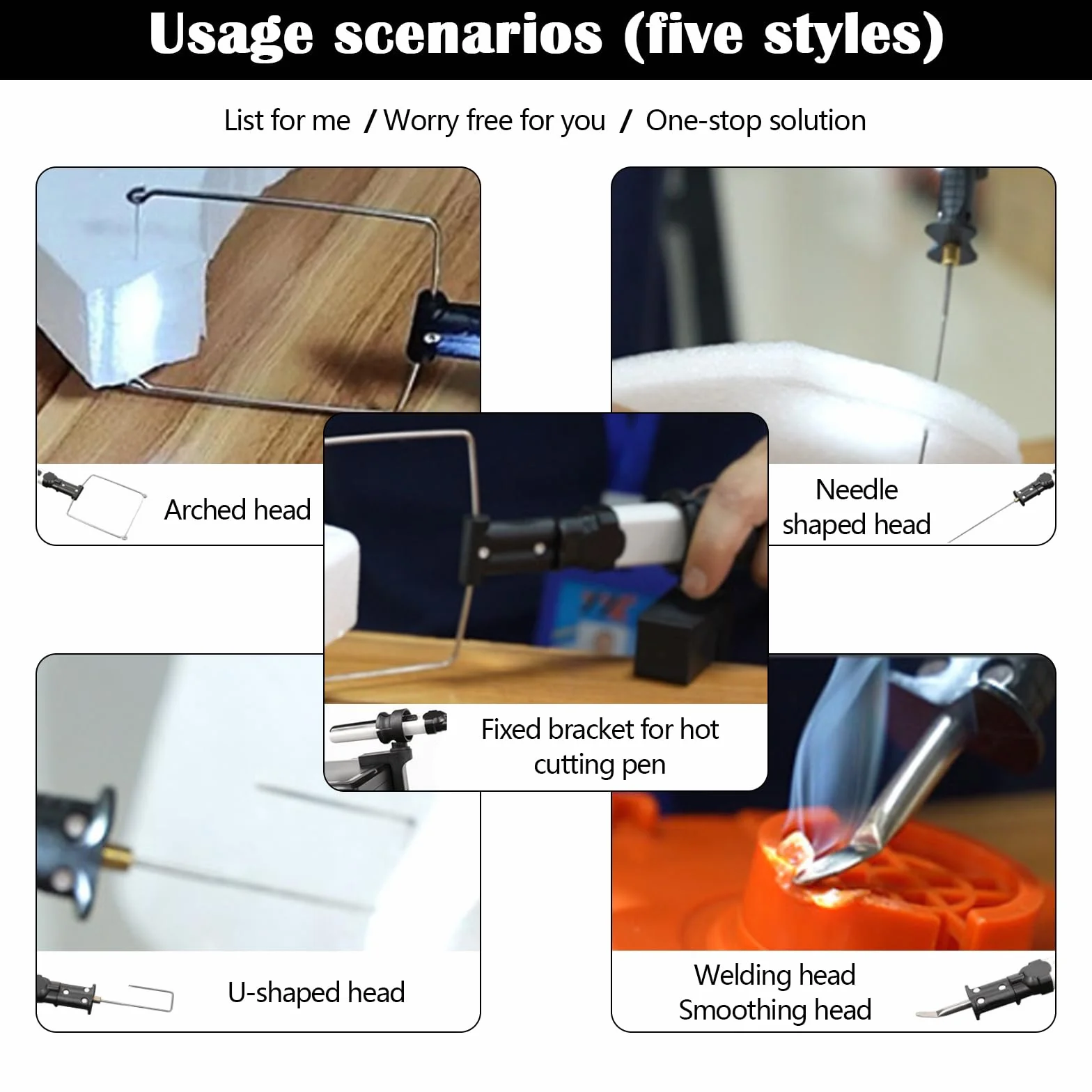 Usage scenarios (five styles)

List for me / Worry free for you / One-stop solution

Arched head

Needle shaped head

Fixed bracket for hot cutting pen

U-shaped head

Welding head
Smoothing head