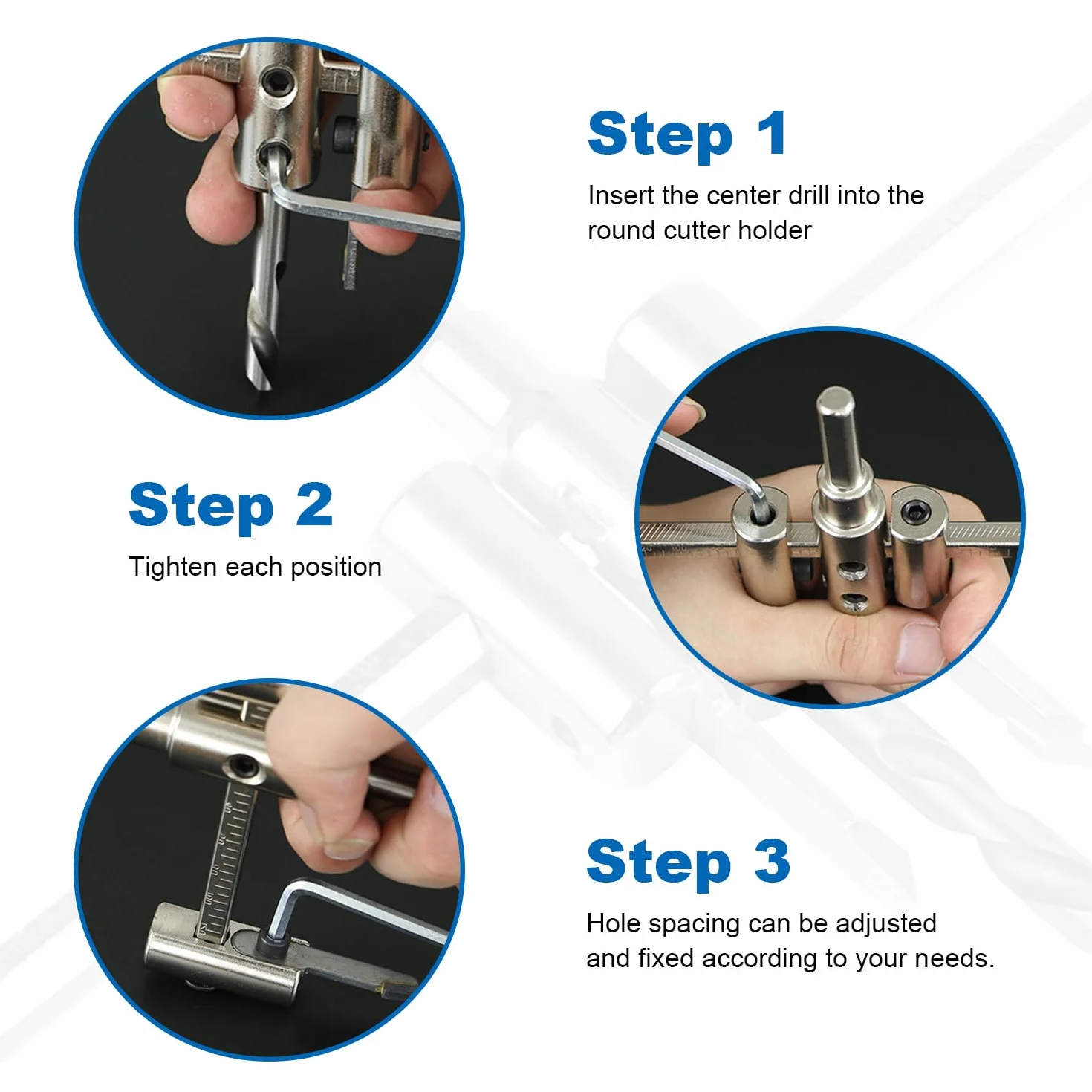 Step 1

Insert the center drill into the round cutter holder

Step 2

Tighten each position

Step 3

Hole spacing can be adjusted and fixed according to your needs.