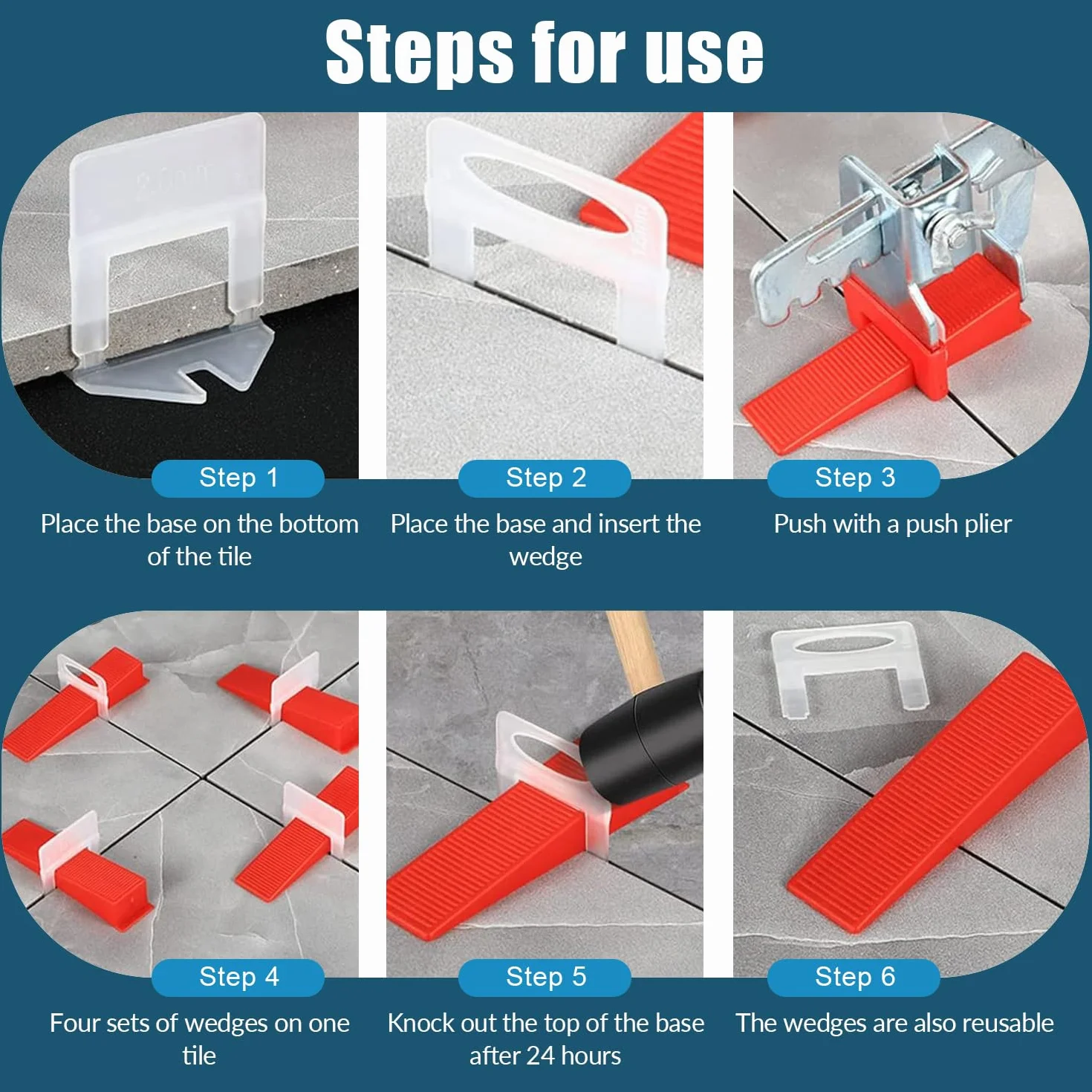 Steps for use

Step 1
Place the base on the bottom of the tile

Step 2
Place the base and insert the wedge

Step 3
Push with a push plier

Step 4
Four sets of wedges on one tile

Step 5
Knock out the top of the base after 24 hours

Step 6
The wedges are also reusable