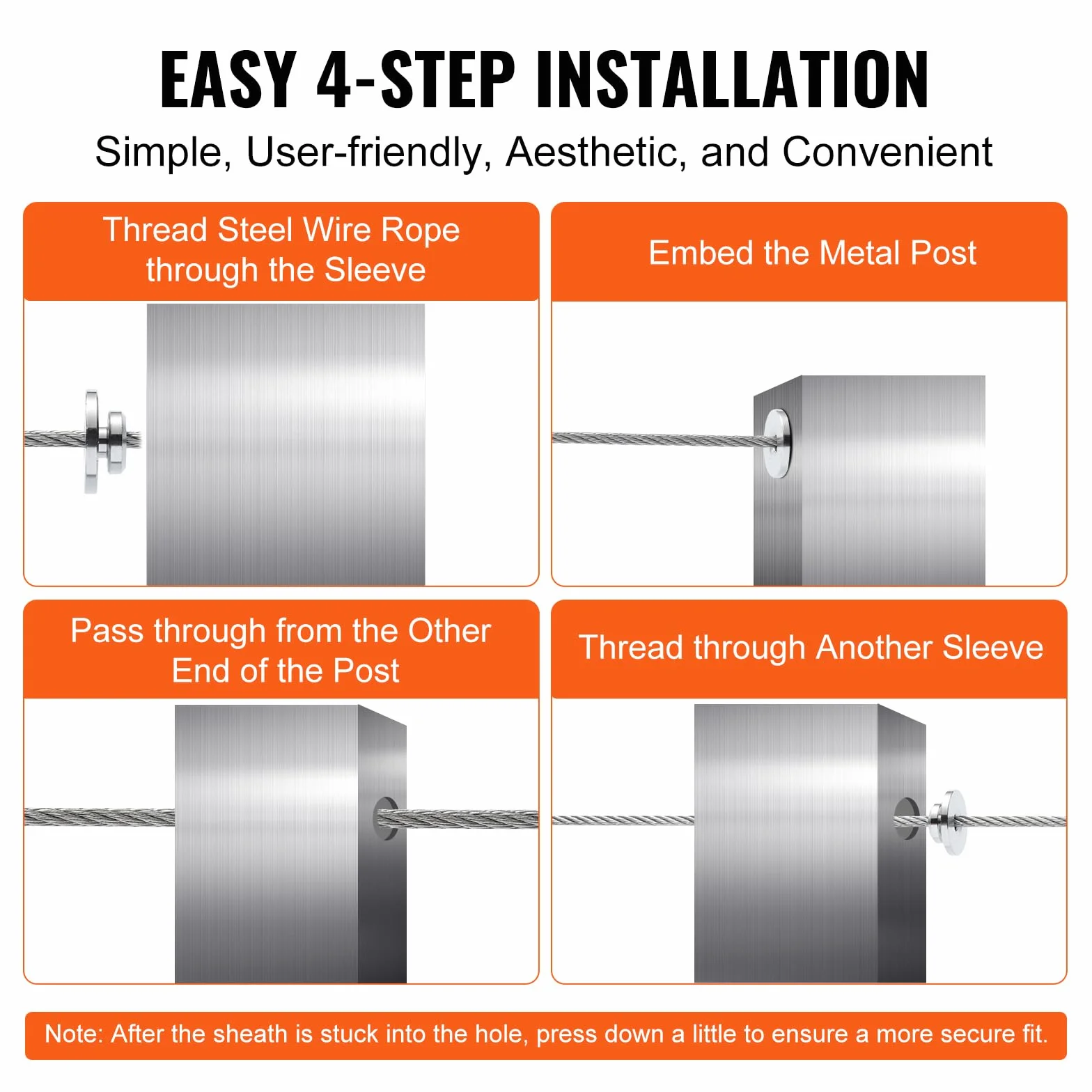 EASY 4-STEP INSTALLATION

Simple, User-friendly, Aesthetic, and Convenient

Thread Steel Wire Rope through the Sleeve

Embed the Metal Post

Pass through from the Other End of the Post

Thread through Another Sleeve

Note: After the sheath is stuck into the hole, press down a little to ensure a more secure fit.