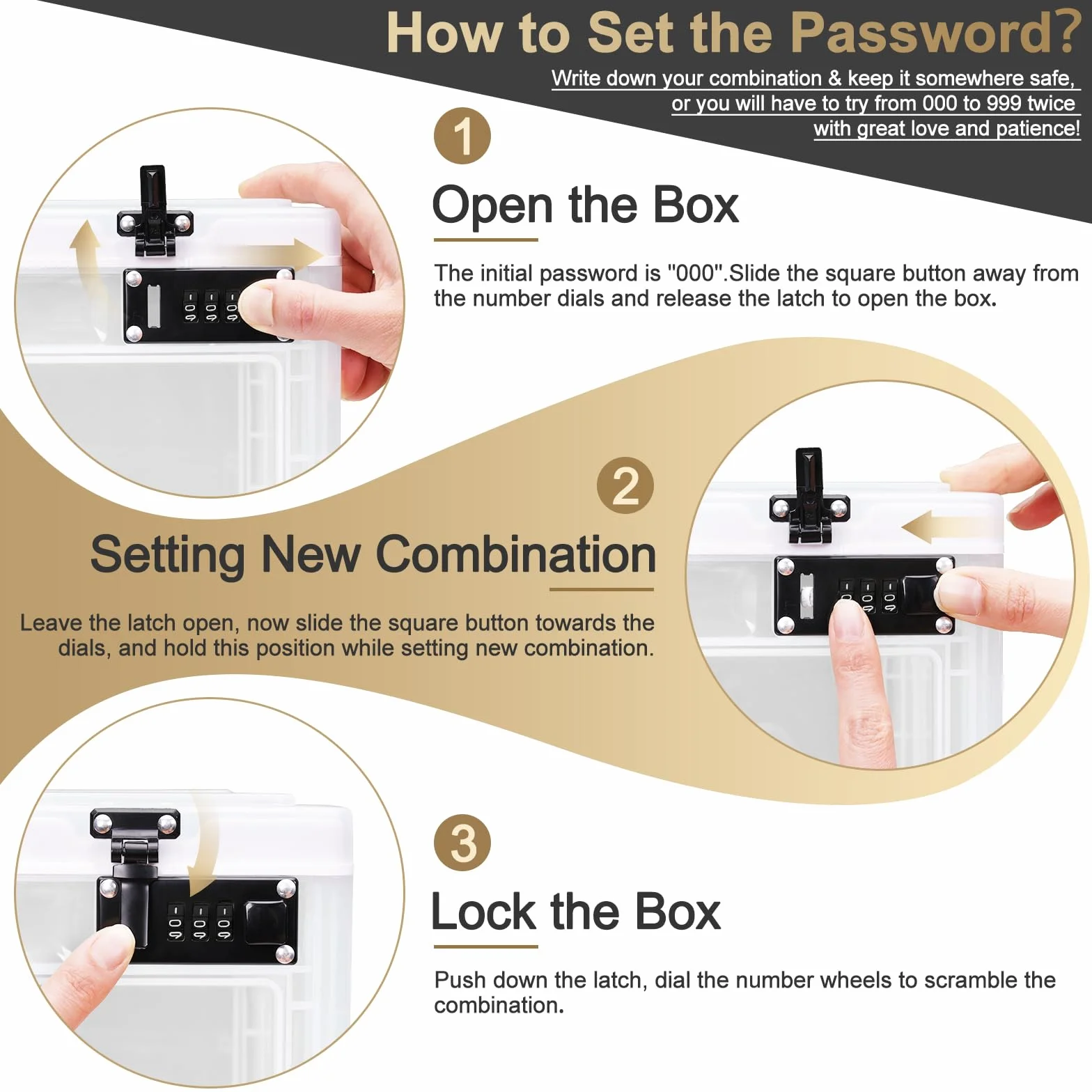 How to Set the Password?

Write down your combination & keep it somewhere safe, or you will have to try from 000 to 999 twice with great love and patience!

1

Open the Box

The initial password is "000".Slide the square button away from the number dials and release the latch to open the box.

2

Setting New Combination

Leave the latch open, now slide the square button towards the dials, and hold this position while setting new combination.

3

Lock the Box

Push down the latch, dial the number wheels to scramble the combination.