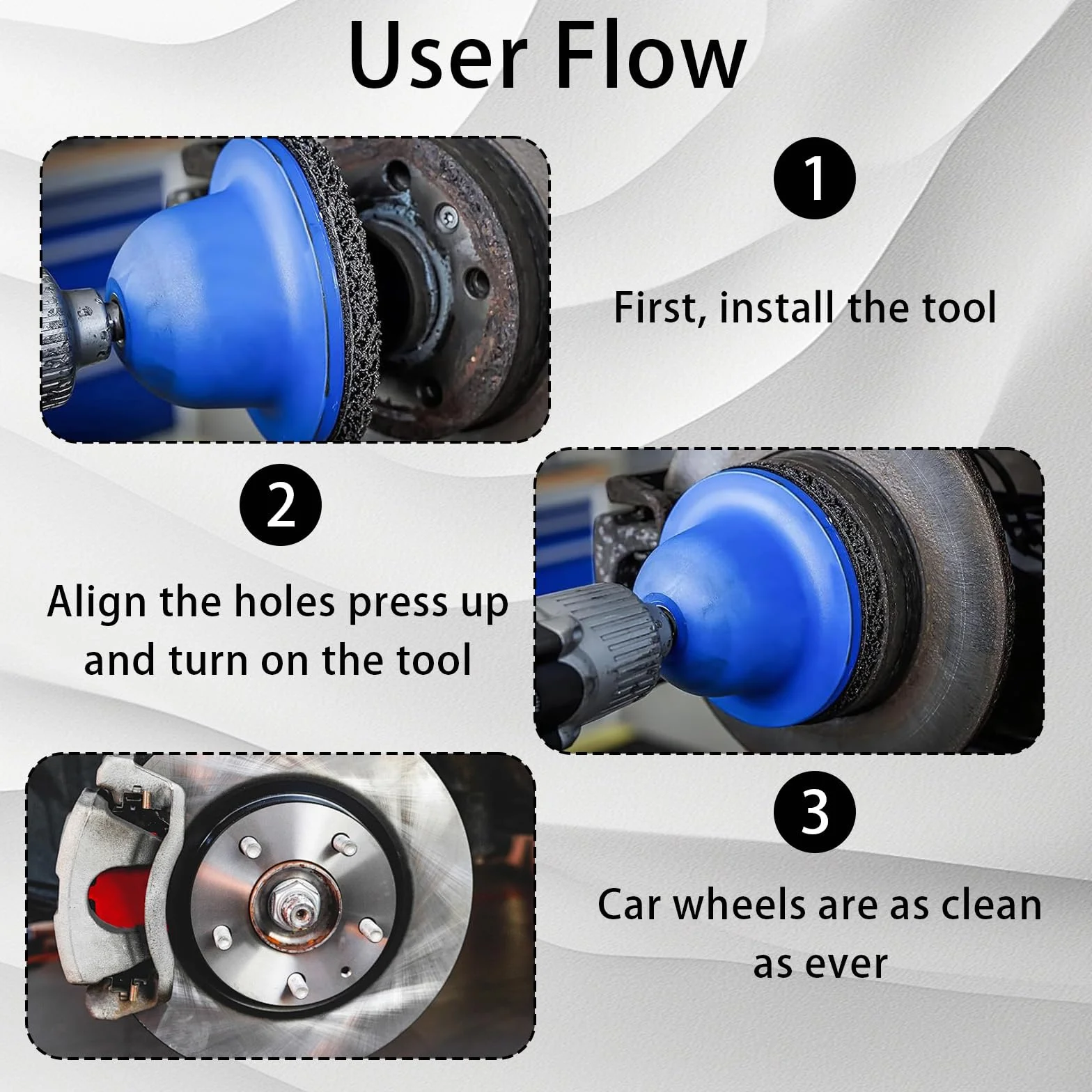 User Flow

1

First, install the tool

2

Align the holes press up and turn on the tool

3

Car wheels are as clean as ever