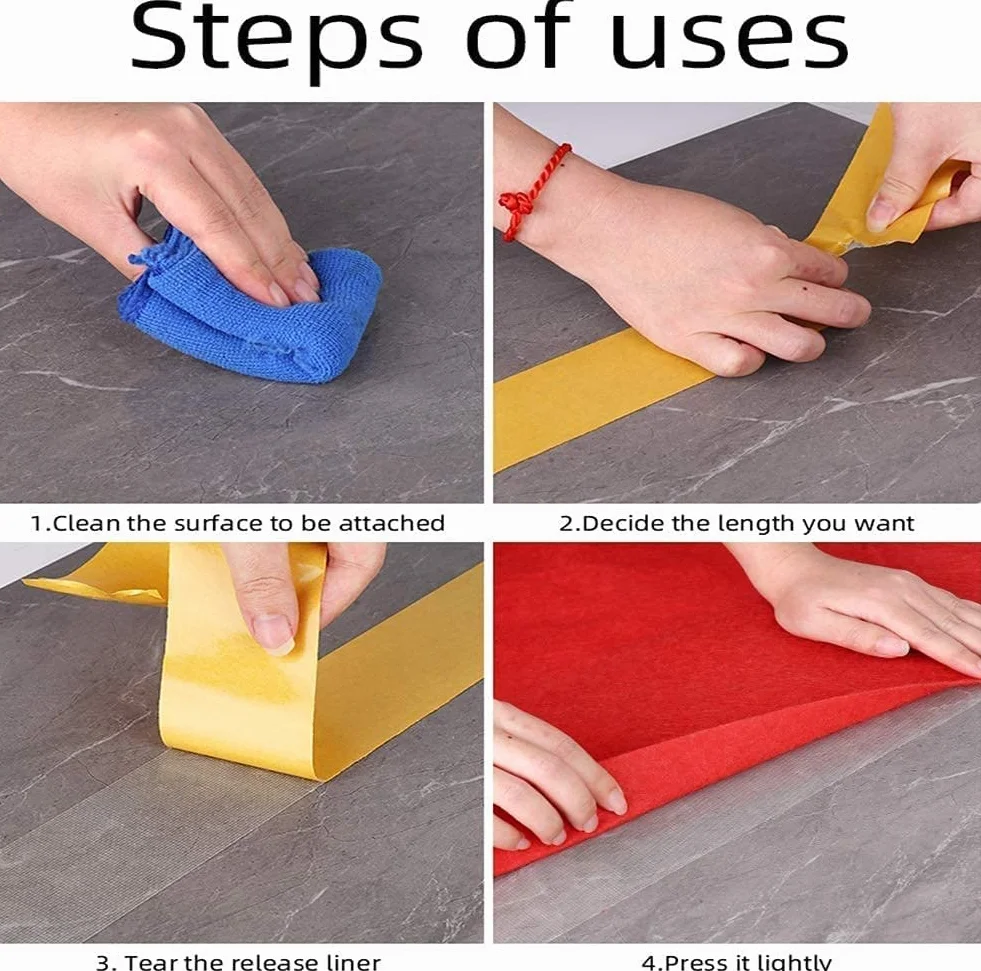 Steps of uses

1.Clean the surface to be attached

2.Decide the length you want

3. Tear the release liner

4.Press it lightly