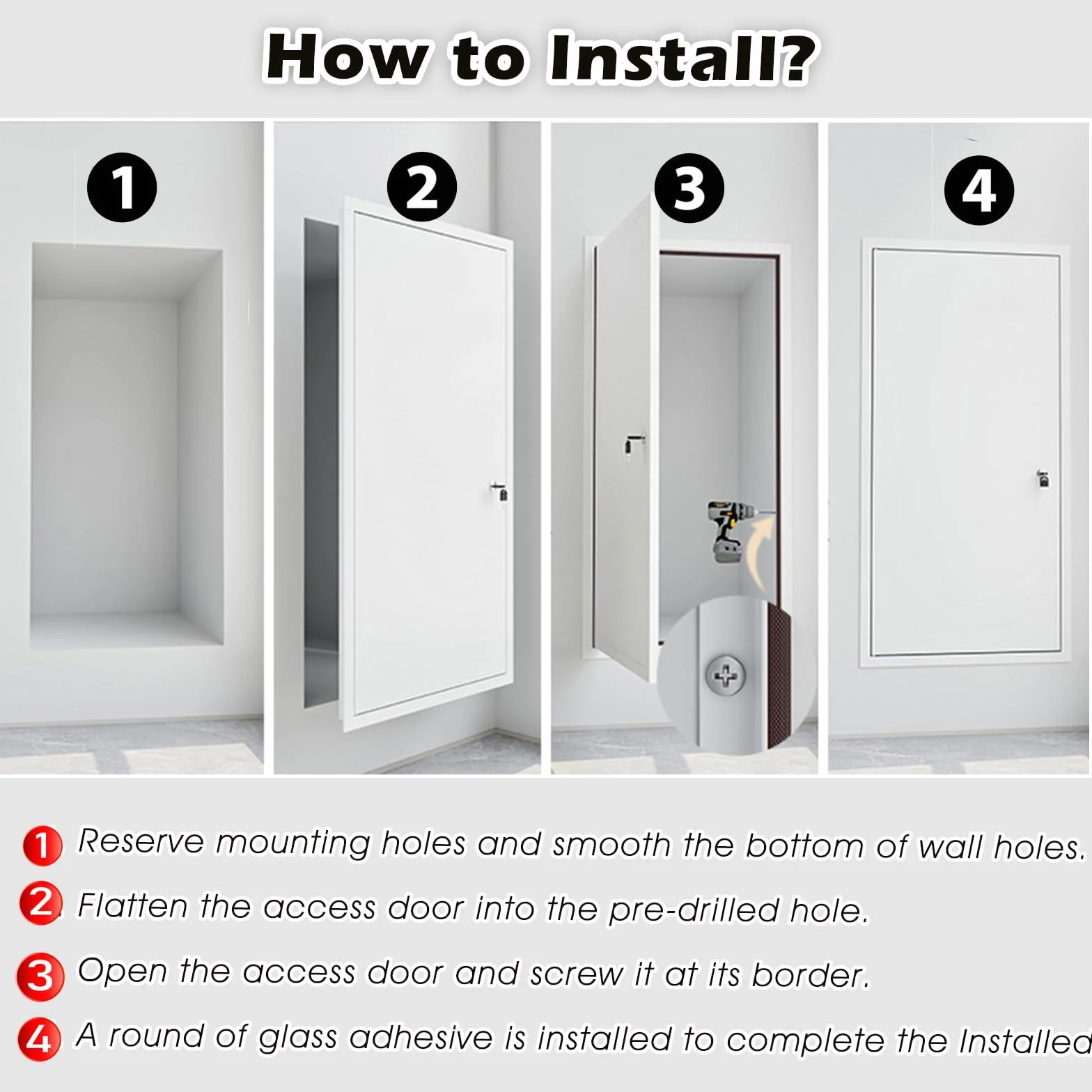 How to Install?

1

2

3

4

1 Reserve mounting holes and smooth the bottom of wall holes.

2. Flatten the access door into the pre-drilled hole.

3 Open the access door and screw it at its border.

4 A round of glass adhesive is installed to complete the Installed