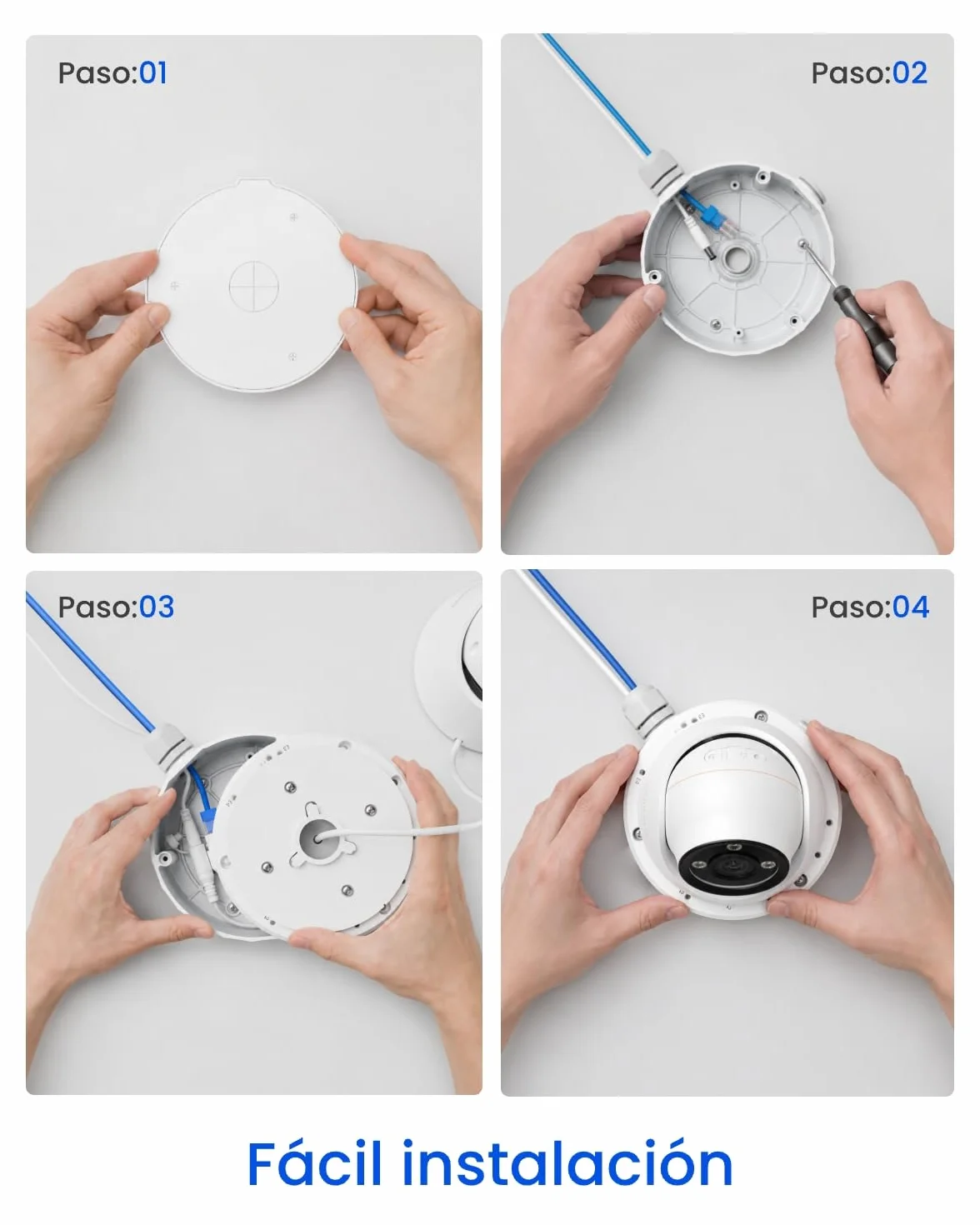 Paso:01

Paso:02

Paso:03

Paso:04

Fácil instalación