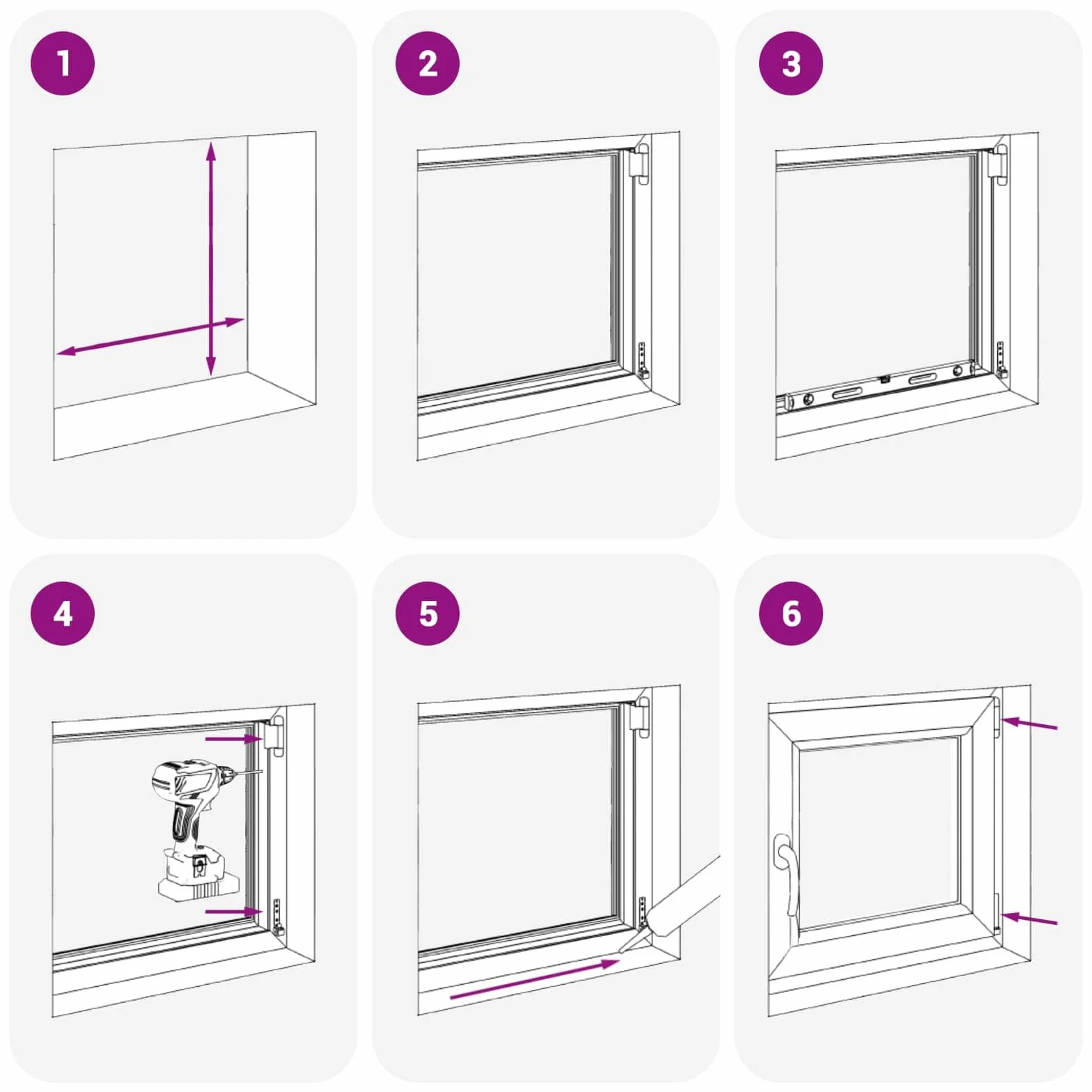 1

2

3

4

5

6