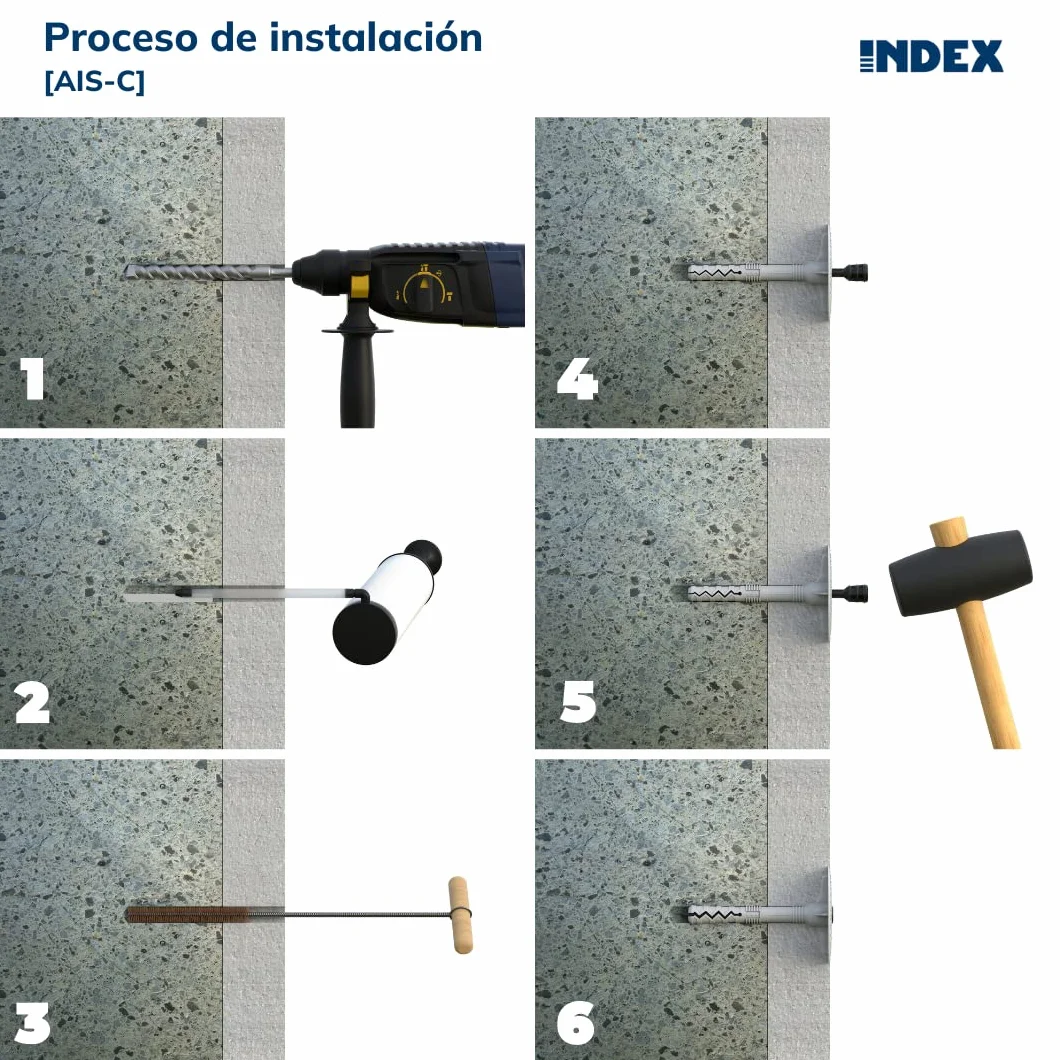 Proceso de instalación
[AIS-C]

INDEX

1

2

3

4

5

6