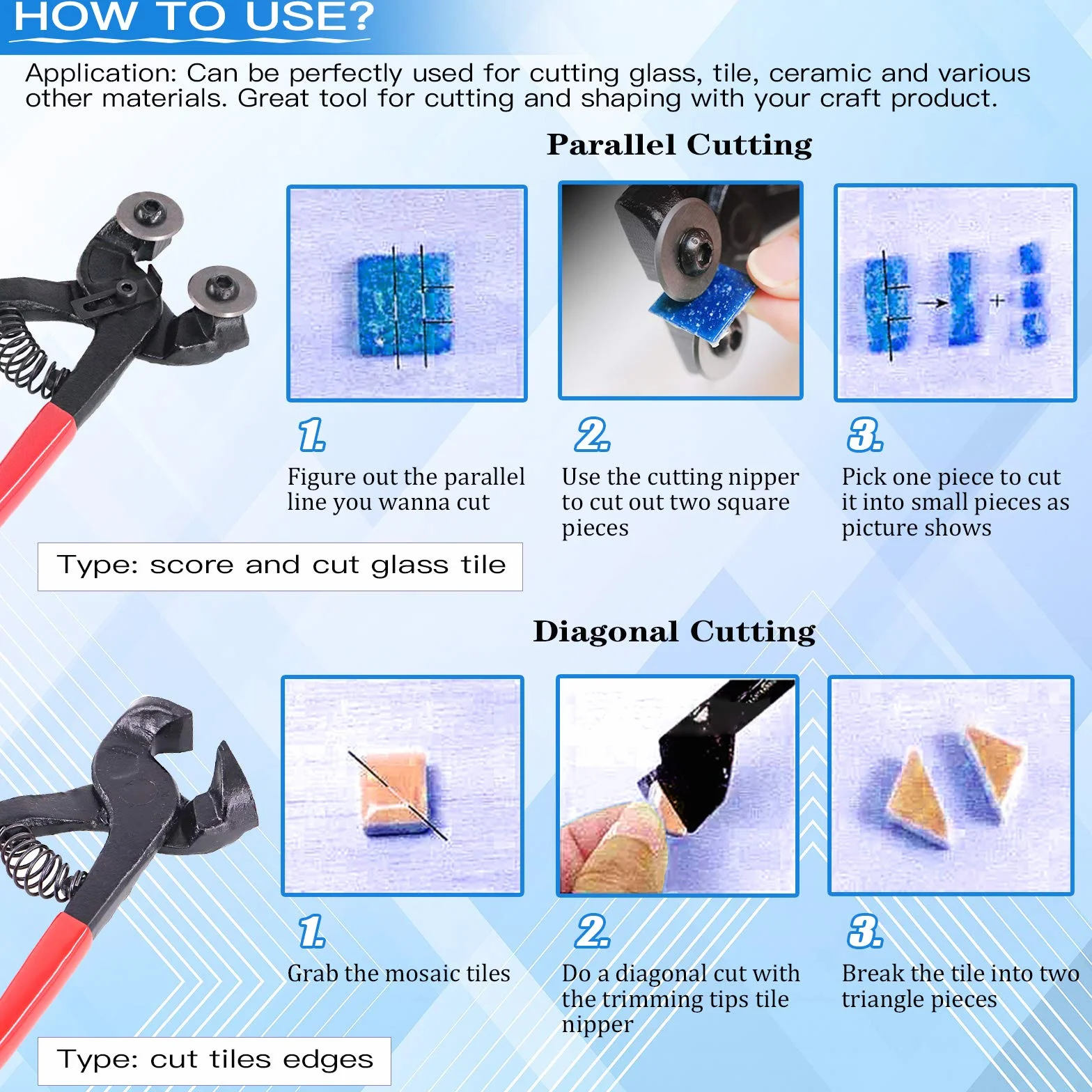 HOW TO USE?

Application: Can be perfectly used for cutting glass, tile, ceramic and various other materials. Great tool for cutting and shaping with your craft product.

Parallel Cutting

1.
Figure out the parallel line you wanna cut

2.
Use the cutting nipper to cut out two square pieces

3.
Pick one piece to cut it into small pieces as picture shows

Type: score and cut glass tile

Diagonal Cutting

1.
Grab the mosaic tiles

2.
Do a diagonal cut with the trimming tips tile nipper

3.
Break the tile into two triangle pieces

Type: cut tiles edges