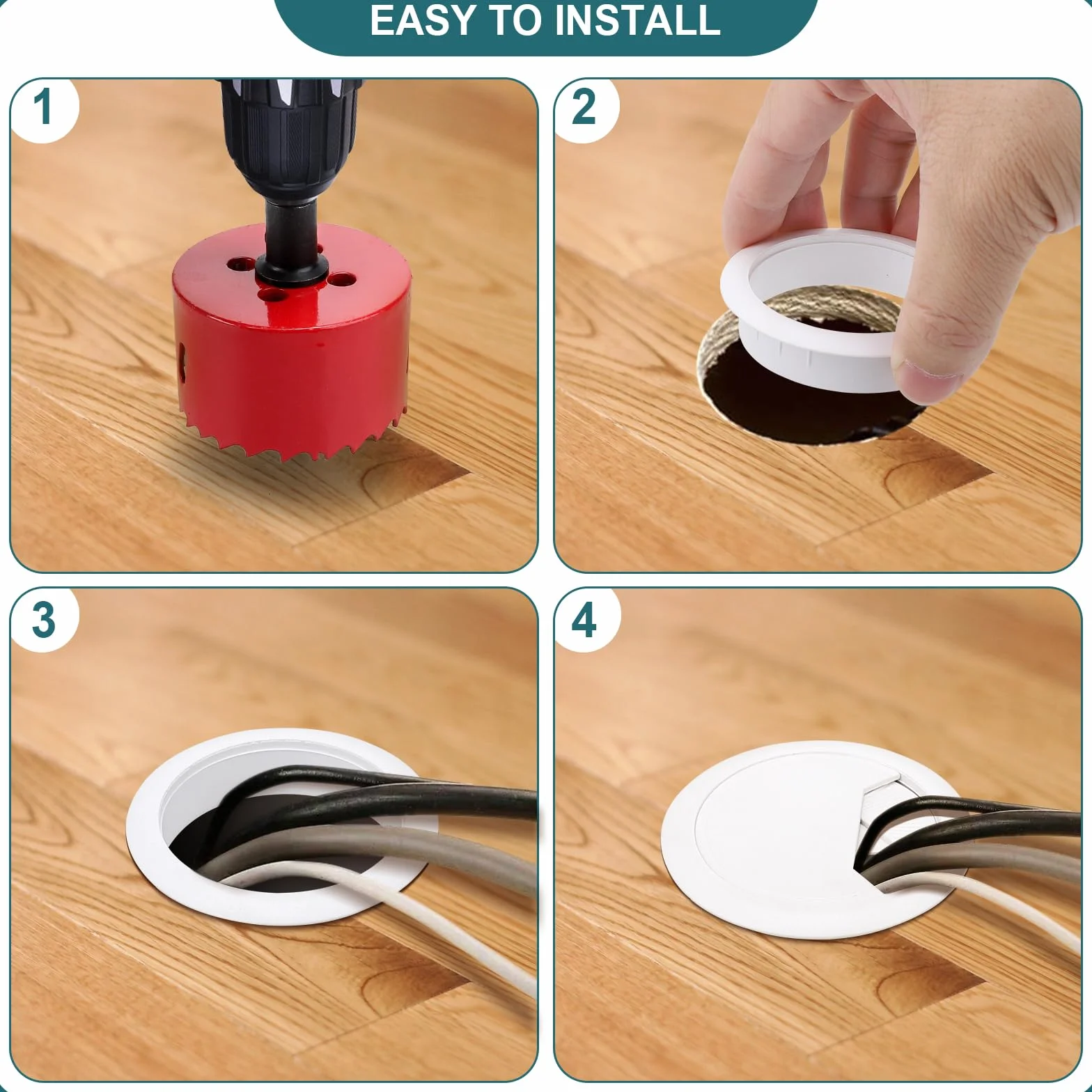 EASY TO INSTALL

1

2

3

4