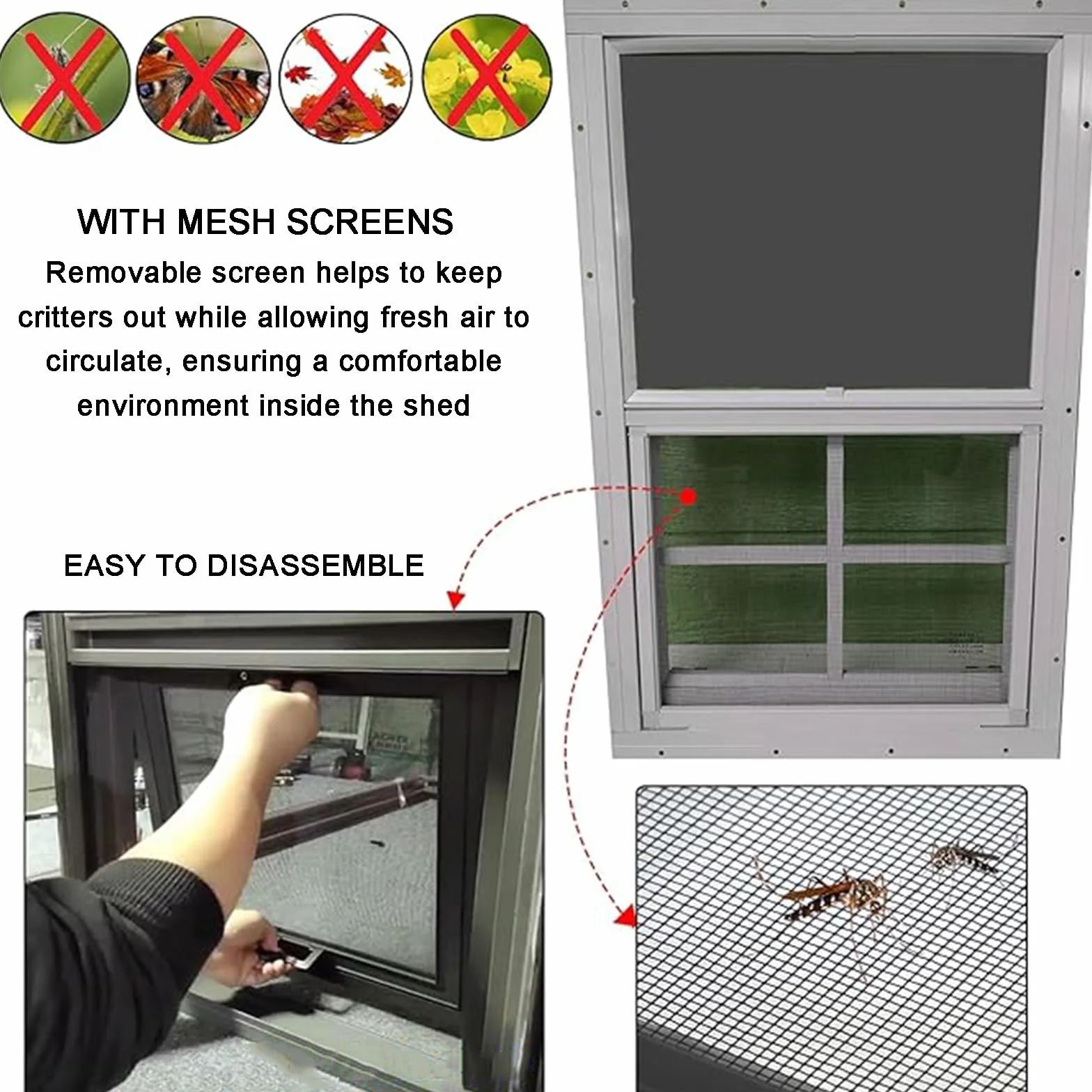 WITH MESH SCREENS

Removable screen helps to keep critters out while allowing fresh air to circulate, ensuring a comfortable environment inside the shed

EASY TO DISASSEMBLE