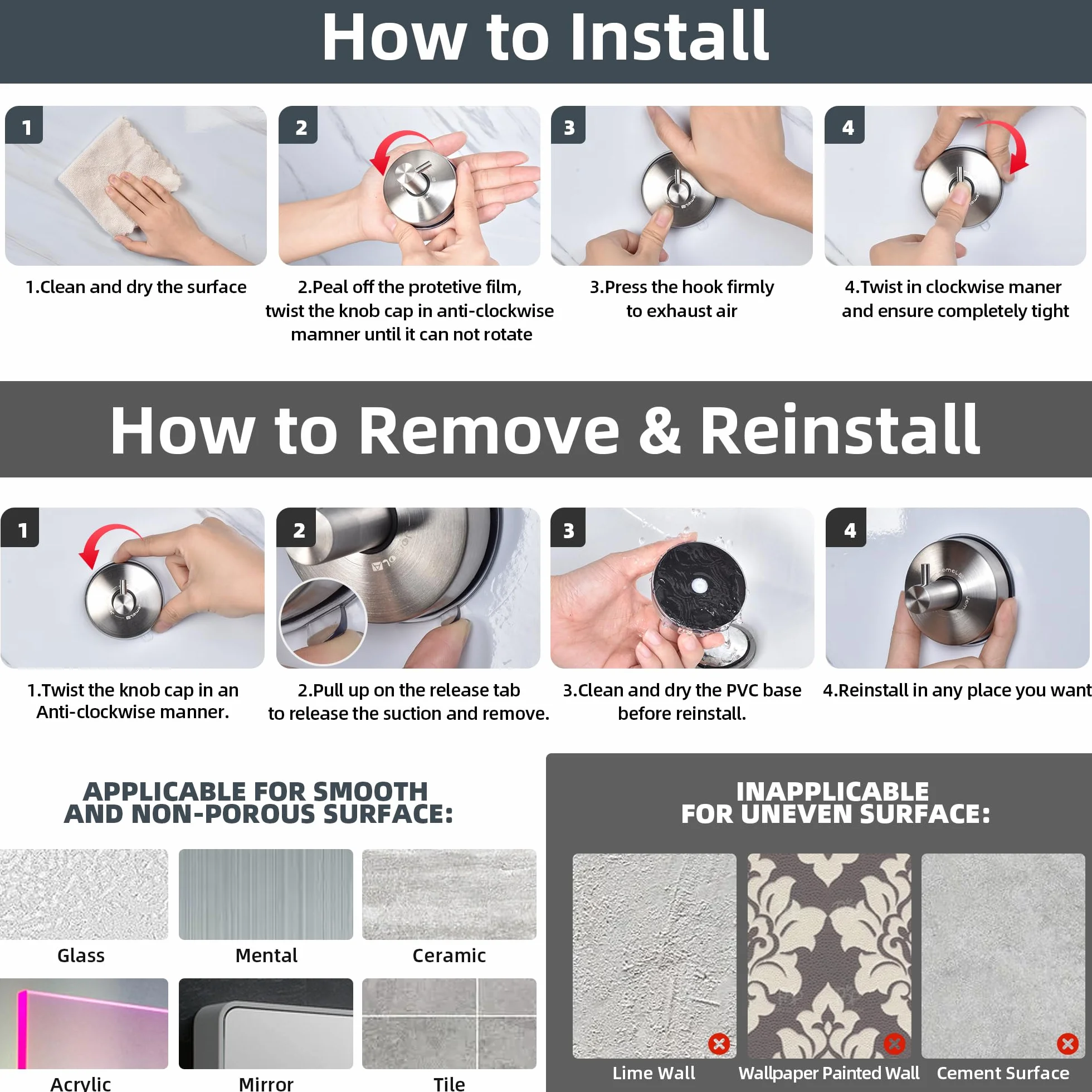 How to Install

1

2

3

4

1.Clean and dry the surface

2.Peal off the protetive film, twist the knob cap in anti-clockwise mamner until it can not rotate

3.Press the hook firmly to exhaust air

4.Twist in clockwise maner and ensure completely tight

How to Remove & Reinstall

1

2

3

4

1.Twist the knob cap in an Anti-clockwise manner.

2.Pull up on the release tab to release the suction and remove.

3.Clean and dry the PVC base before reinstall.

4.Reinstall in any place you want

APPLICABLE FOR SMOOTH AND NON-POROUS SURFACE:

Glass

Mental

Ceramic

Acrylic

Mirror

Tile

INAPPLICABLE FOR UNEVEN SURFACE:

Lime Wall

Wallpaper Painted Wall

Cement Surface