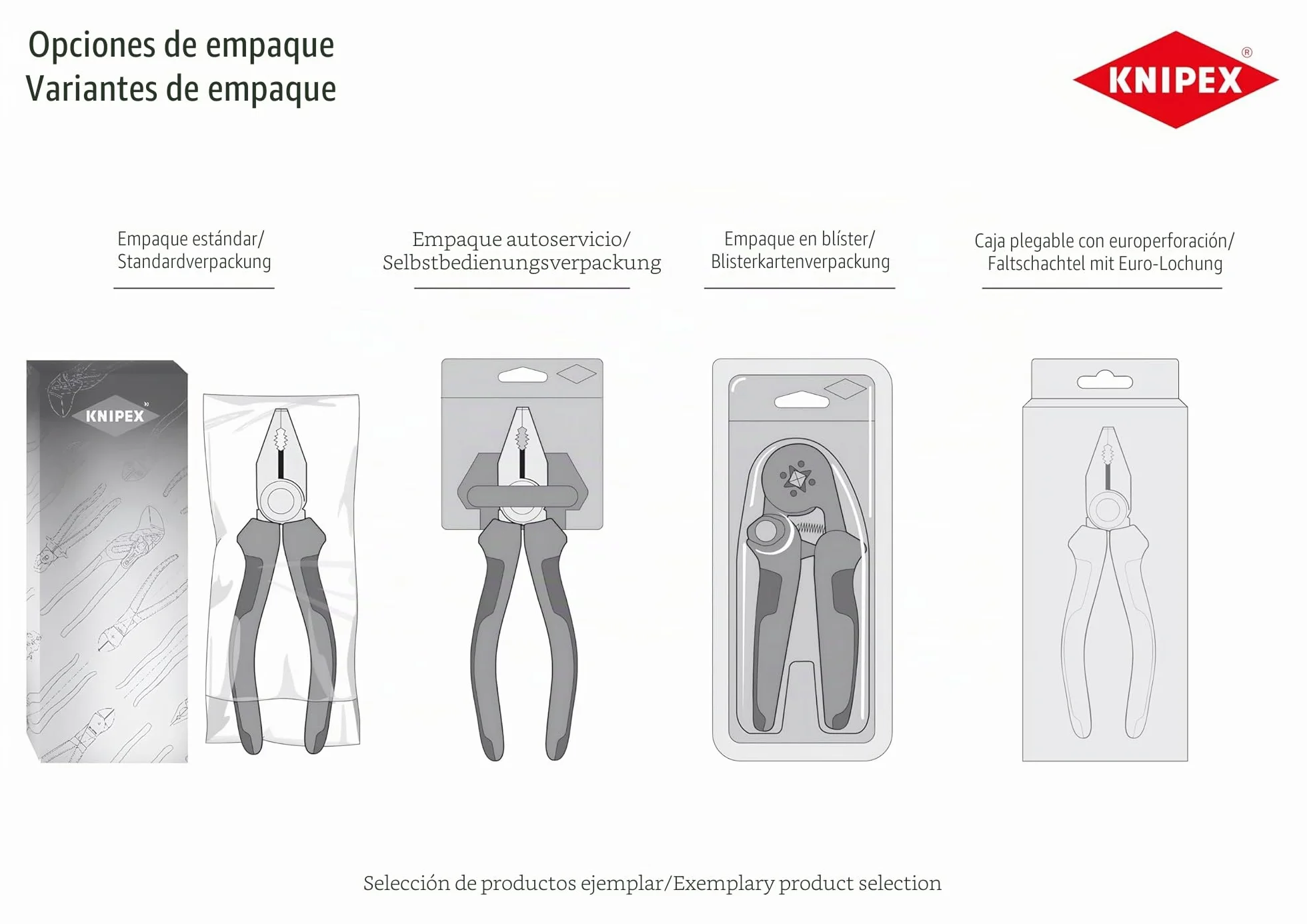 Opciones de empaque
Variantes de empaque

KNIPEX®

Empaque estándar/
Standardverpackung

Empaque autoservicio/
Selbstbedienungsverpackung

Empaque en blíster/
Blisterkartenverpackung

Caja plegable con europerforación/
Faltschachtel mit Euro-Lochung

KNIPEX

Selección de productos ejemplar/Exemplary product selection