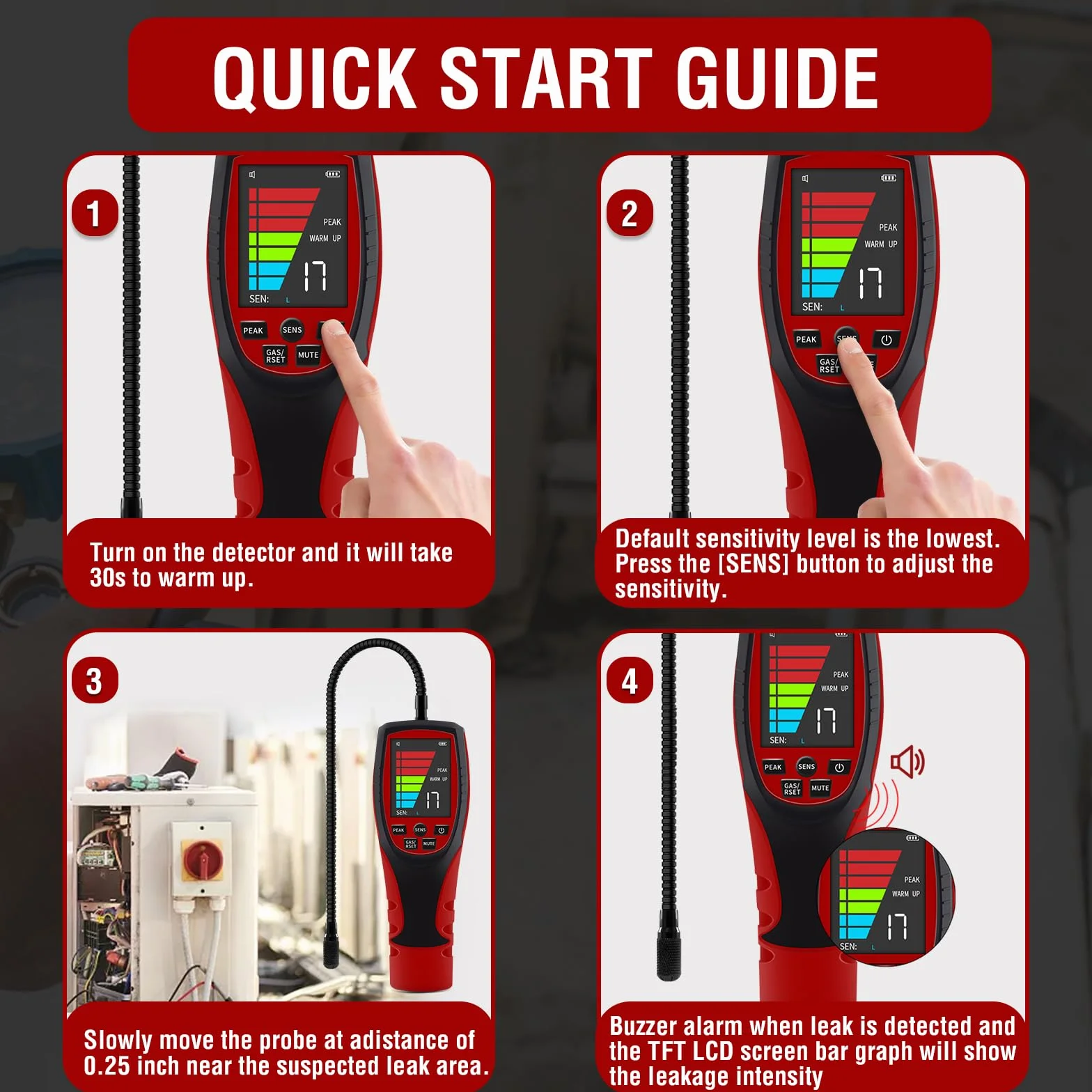 QUICK START GUIDE

1

PEAK
WARM UP
17
SEN: L
PEAK SENS
GAS/ RSET MUTE

Turn on the detector and it will take 30s to warm up.

2

PEAK
WARM UP
17
SEN: L
PEAK SENS
GAS/ RSET

Default sensitivity level is the lowest. Press the [SENS] button to adjust the sensitivity.

3

PEAK
WARM UP
17
SEN: L
PEAK SENS
GAS/ RSET MUTE

Slowly move the probe at adistance of 0.25 inch near the suspected leak area.

4

PEAK
WARM UP
17
SEN: L
PEAK SENS
GAS/ RSET MUTE

PEAK
WARM UP
17
SEN: L

Buzzer alarm when leak is detected and the TFT LCD screen bar graph will show the leakage intensity