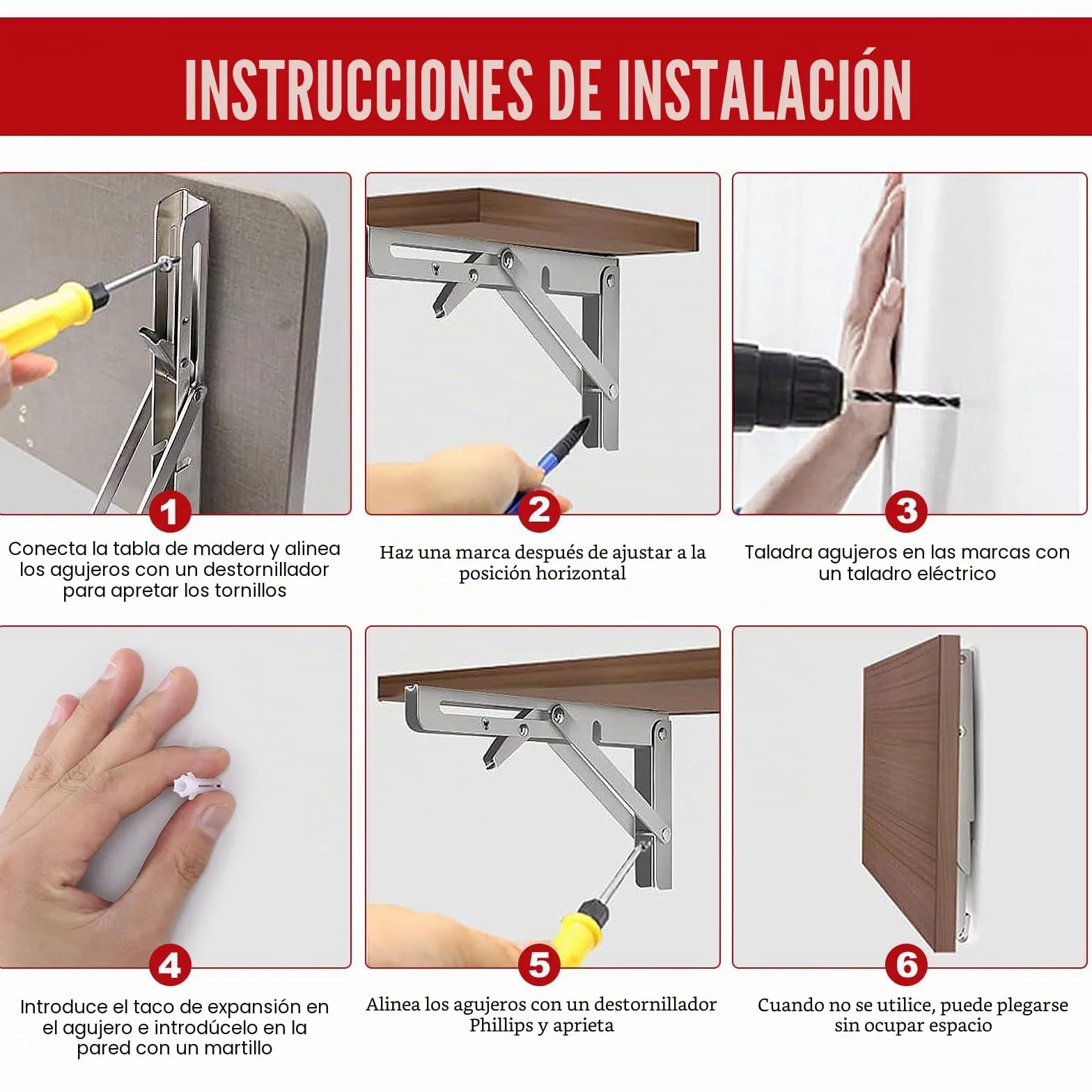 INSTRUCCIONES DE INSTALACIÓN

1
Conecta la tabla de madera y alinea los agujeros con un destornillador para apretar los tornillos

2
Haz una marca después de ajustar a la posición horizontal

3
Taladra agujeros en las marcas con un taladro eléctrico

4
Introduce el taco de expansión en el agujero e introdúcelo en la pared con un martillo

5
Alinea los agujeros con un destornillador Phillips y aprieta

6
Cuando no se utilice, puede plegarse sin ocupar espacio