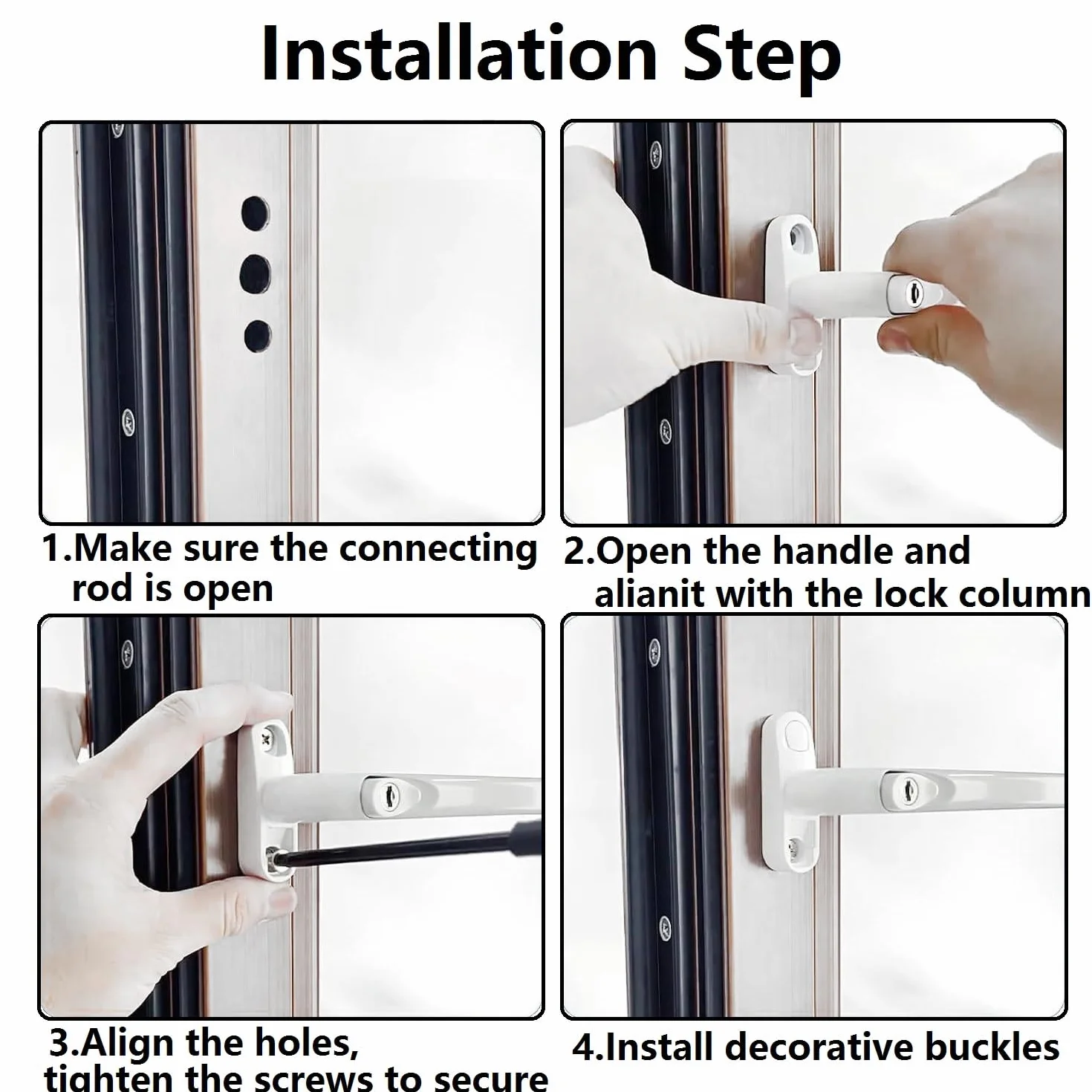 Installation Step

1.Make sure the connecting rod is open

2.Open the handle and alianit with the lock column

3.Align the holes, tighten the screws to secure

4.Install decorative buckles