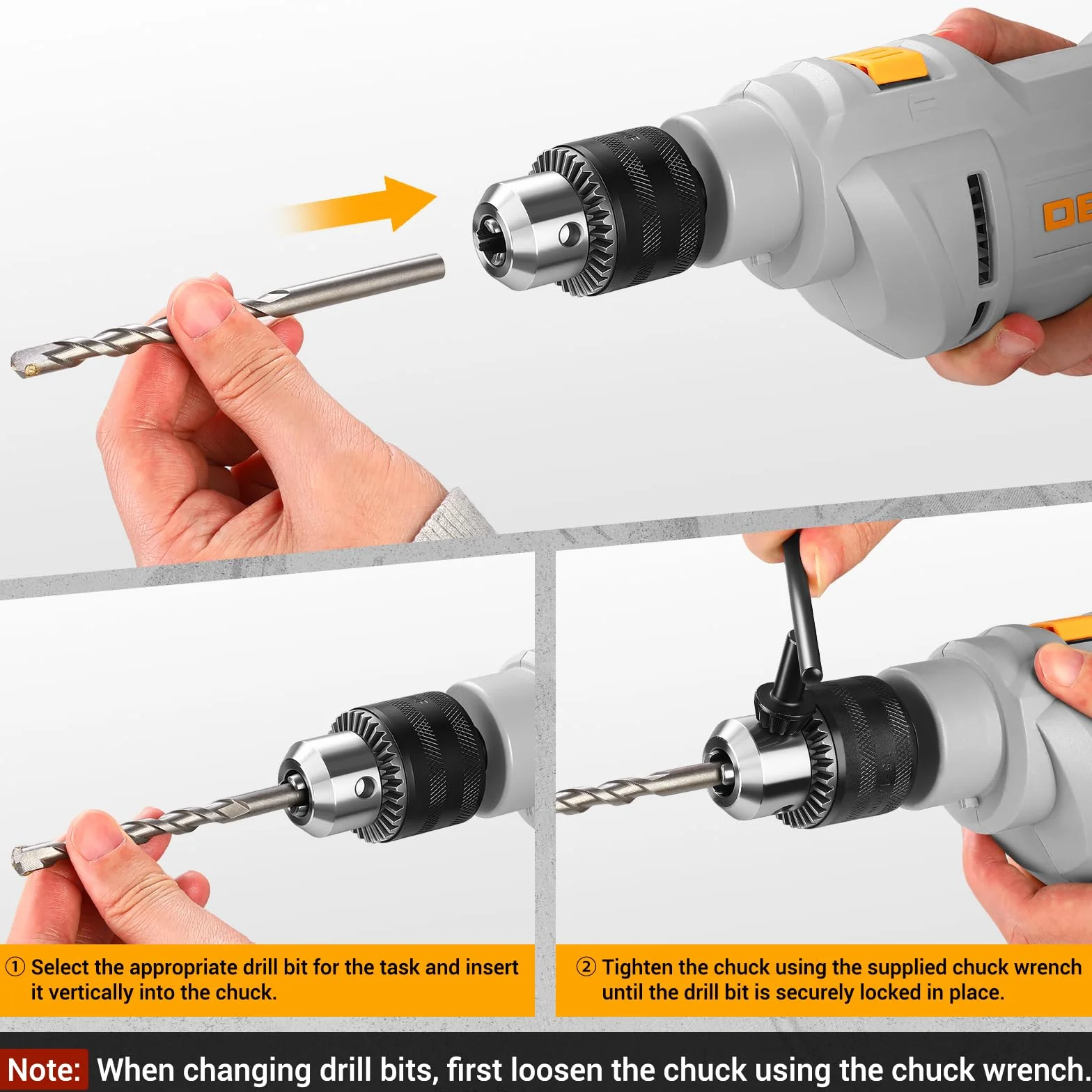 DE

① Select the appropriate drill bit for the task and insert it vertically into the chuck.

② Tighten the chuck using the supplied chuck wrench until the drill bit is securely locked in place.

Note: When changing drill bits, first loosen the chuck using the chuck wrench.