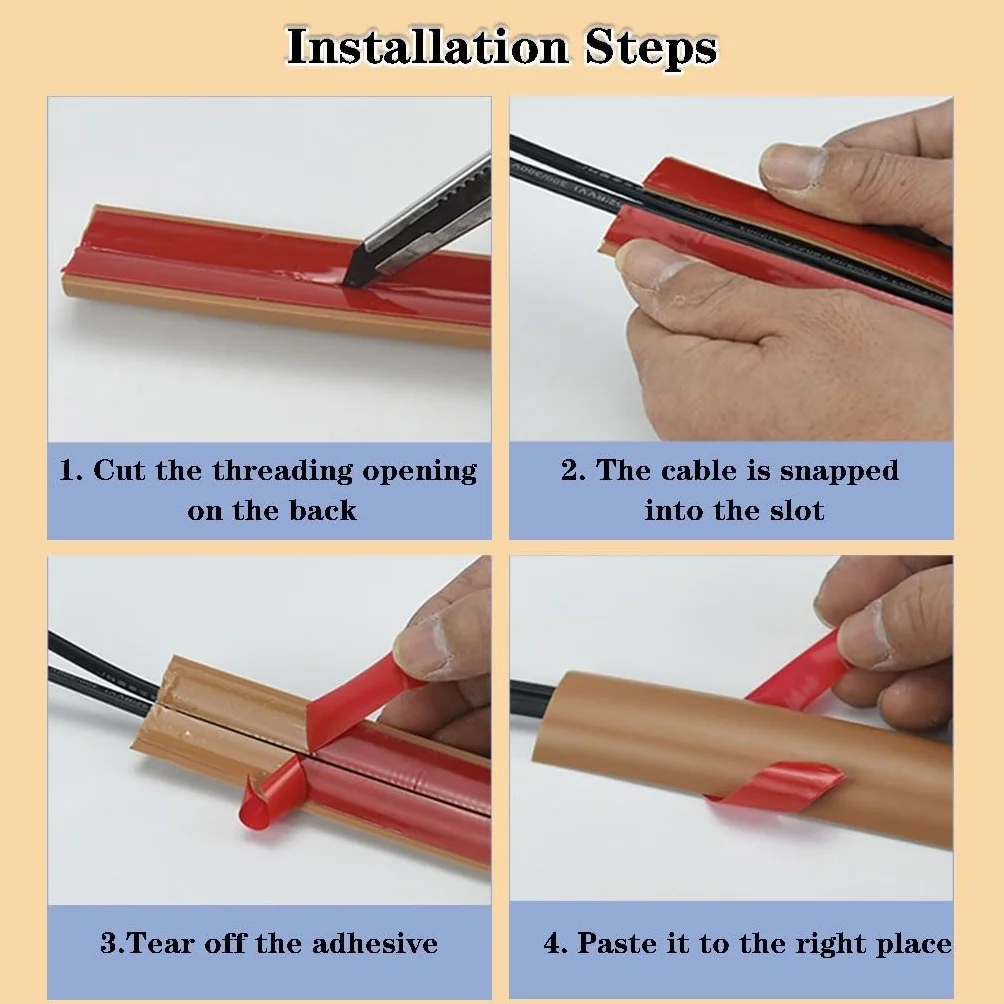 Installation Steps

1. Cut the threading opening on the back

2. The cable is snapped into the slot

3.Tear off the adhesive

4. Paste it to the right place