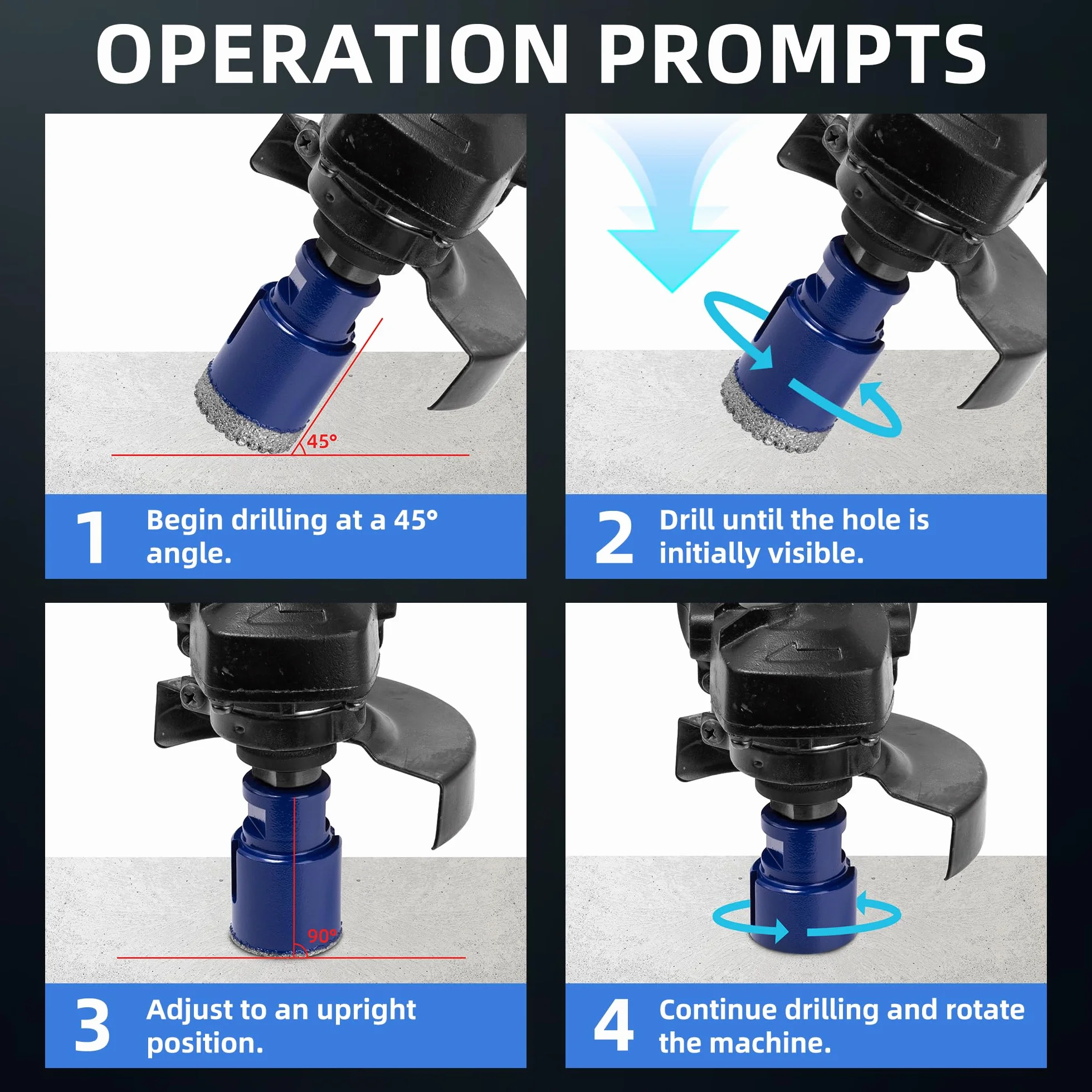 OPERATION PROMPTS

45°

1 Begin drilling at a 45° angle.

2 Drill until the hole is initially visible.

90°

3 Adjust to an upright position.

4 Continue drilling and rotate the machine.