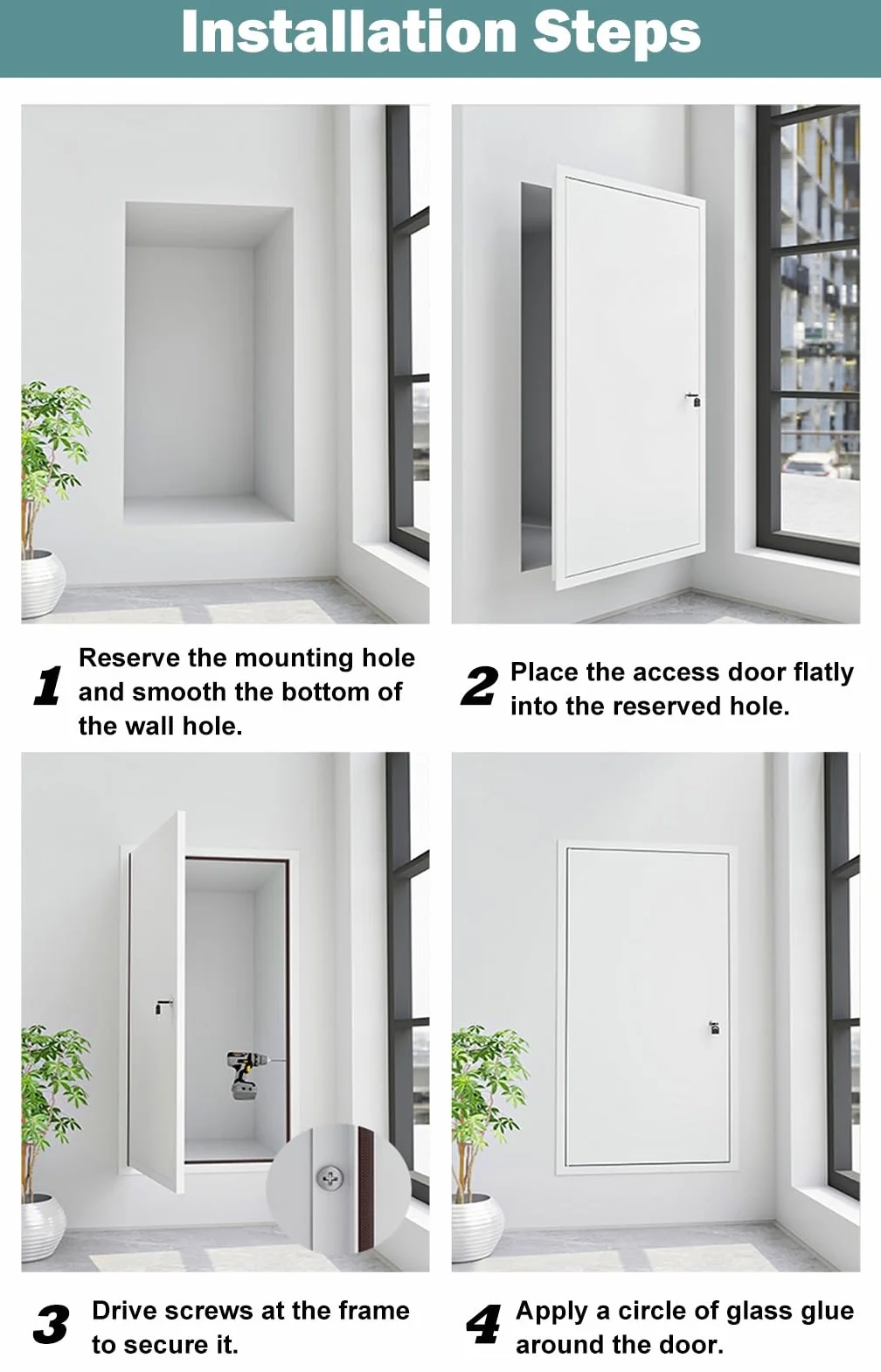 Installation Steps

1 Reserve the mounting hole and smooth the bottom of the wall hole.

2 Place the access door flatly into the reserved hole.

3 Drive screws at the frame to secure it.

4 Apply a circle of glass glue around the door.