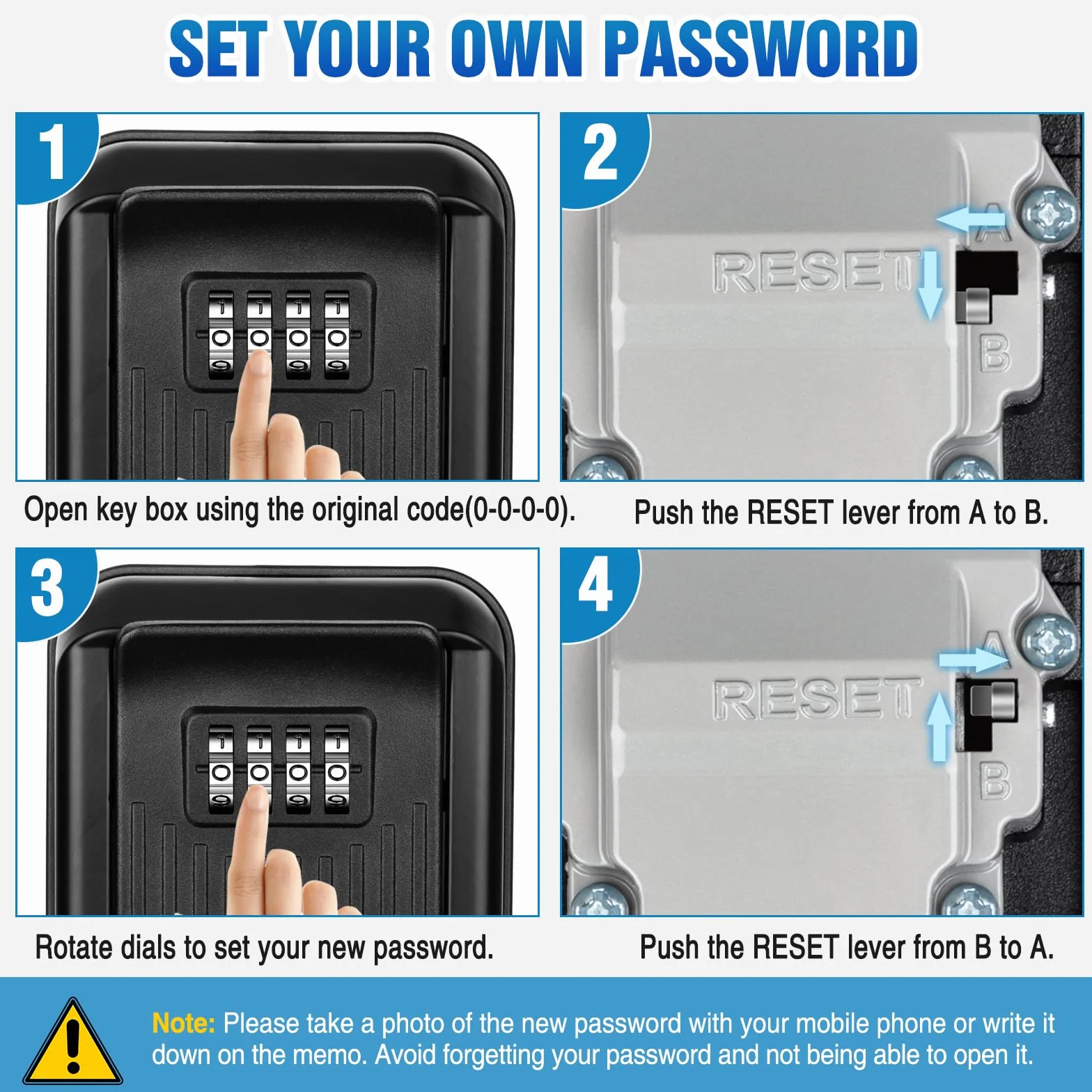 SET YOUR OWN PASSWORD

1

1 1 1 1
0 0 0 0
9 9 9 9

Open key box using the original code(0-0-0-0).

2

RESET
A
B

Push the RESET lever from A to B.

3

1 1 1 1
0 0 0 0
9 9 9 9

Rotate dials to set your new password.

4

RESET
A
B

Push the RESET lever from B to A.

Note: Please take a photo of the new password with your mobile phone or write it down on the memo. Avoid forgetting your password and not being able to open it.