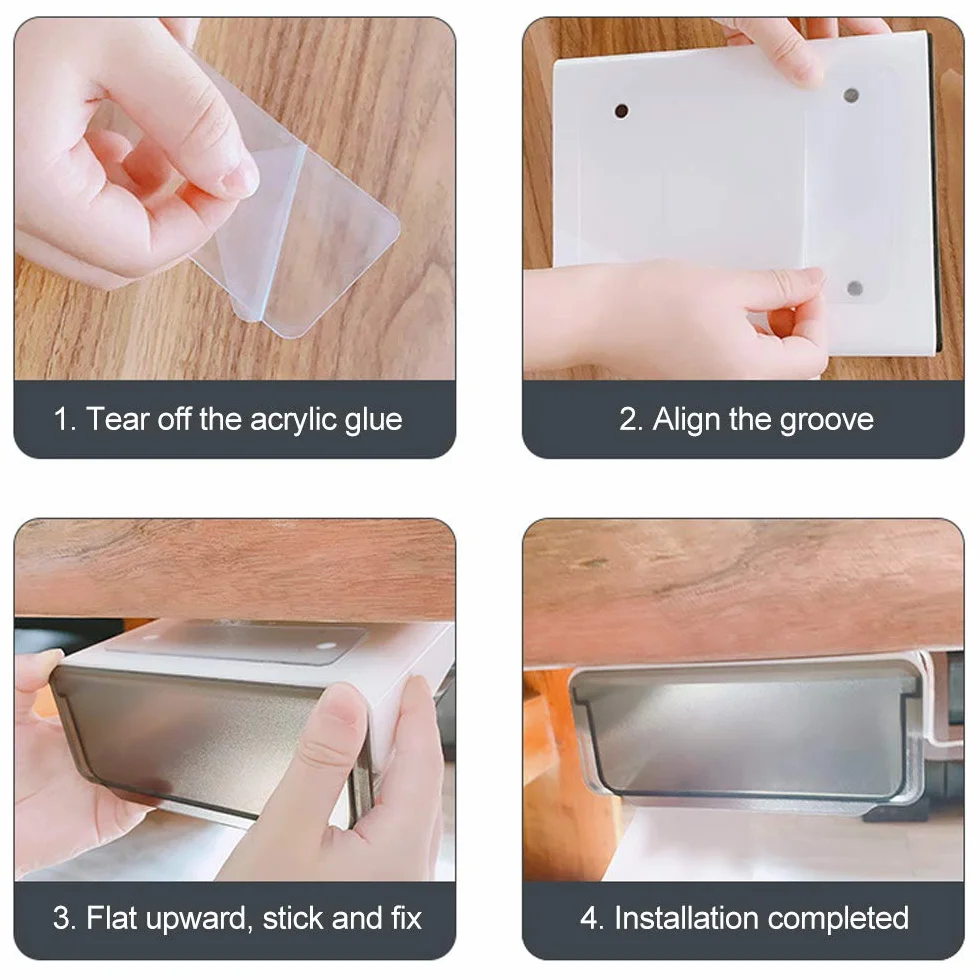 1. Tear off the acrylic glue

2. Align the groove

3. Flat upward, stick and fix

4. Installation completed