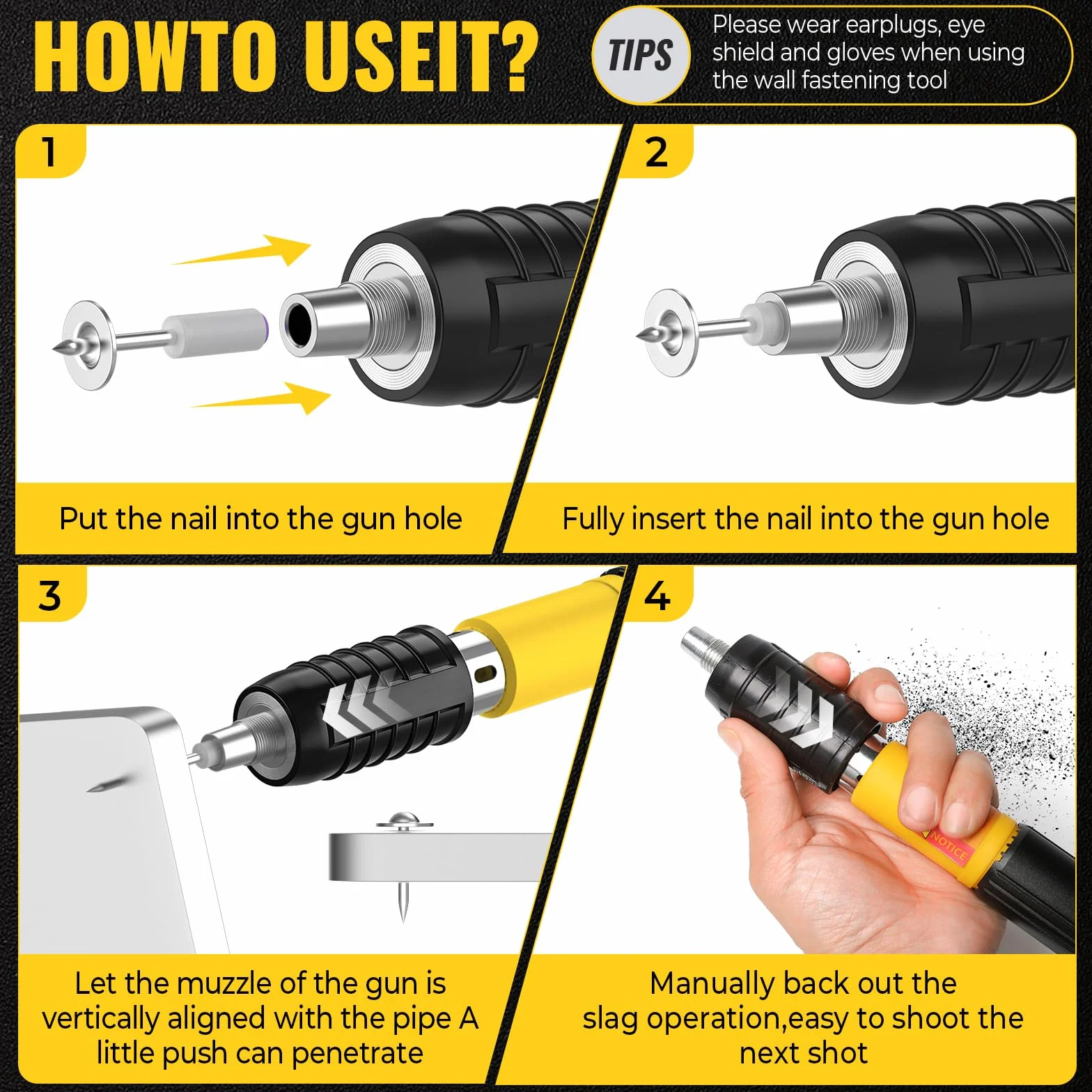 HOWTO USEIT?

TIPS

Please wear earplugs, eye shield and gloves when using the wall fastening tool

1

Put the nail into the gun hole

2

Fully insert the nail into the gun hole

3

Let the muzzle of the gun is vertically aligned with the pipe A little push can penetrate

4

NOTICE

Manually back out the slag operation,easy to shoot the next shot