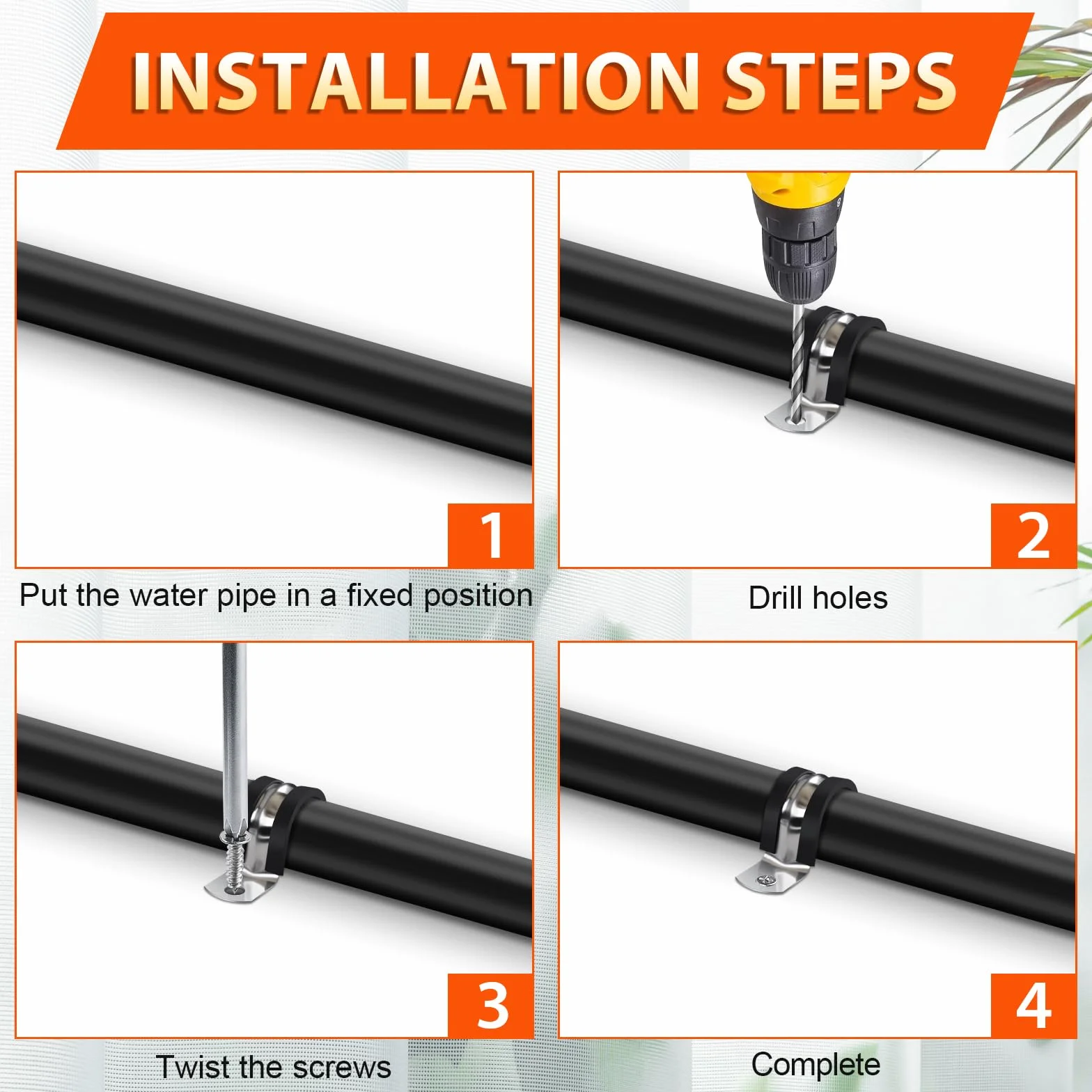 INSTALLATION STEPS

1

Put the water pipe in a fixed position

2

Drill holes

3

Twist the screws

4

Complete