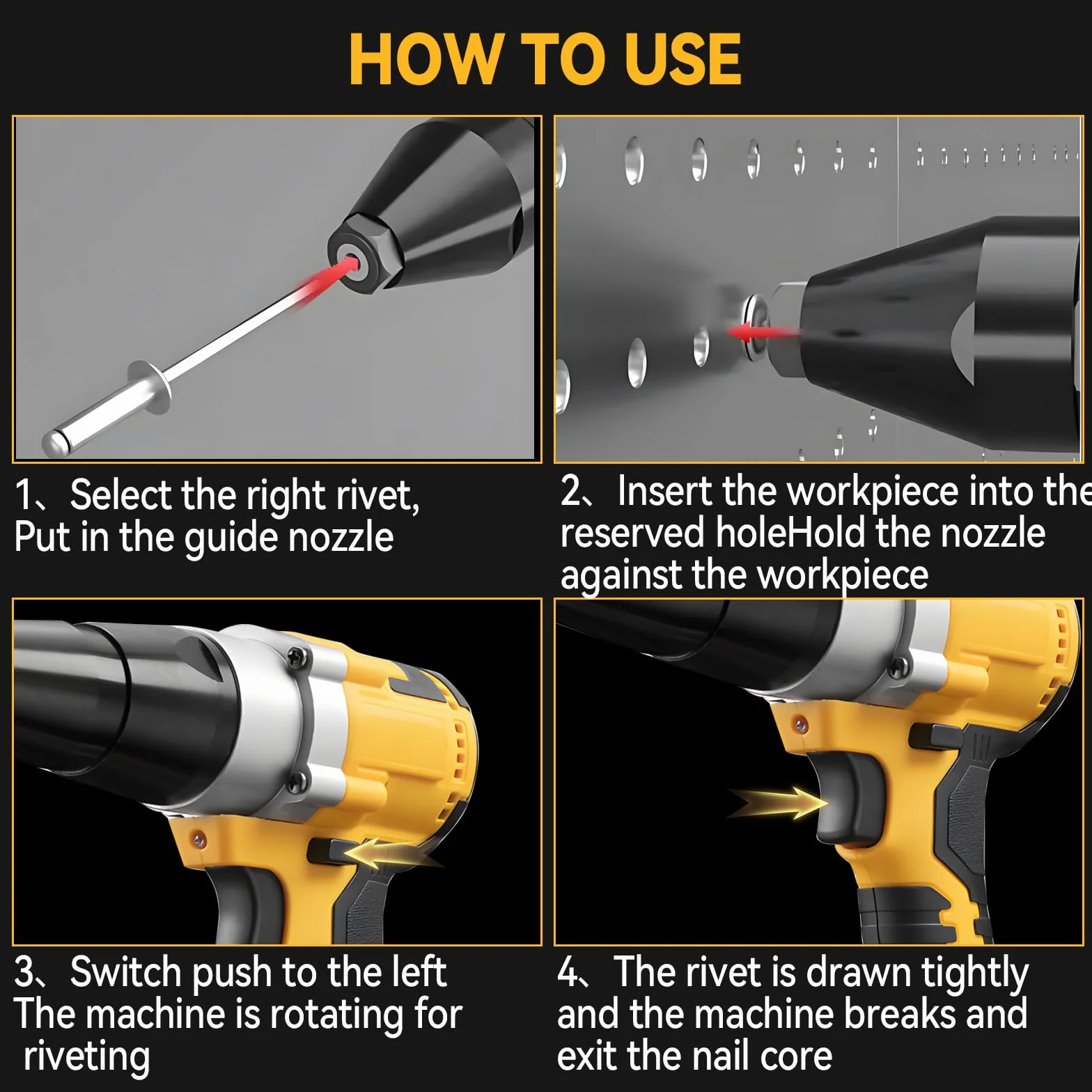 HOW TO USE

1、Select the right rivet, Put in the guide nozzle

2、Insert the workpiece into the reserved holeHold the nozzle against the workpiece

3、Switch push to the left The machine is rotating for riveting

4、The rivet is drawn tightly and the machine breaks and exit the nail core