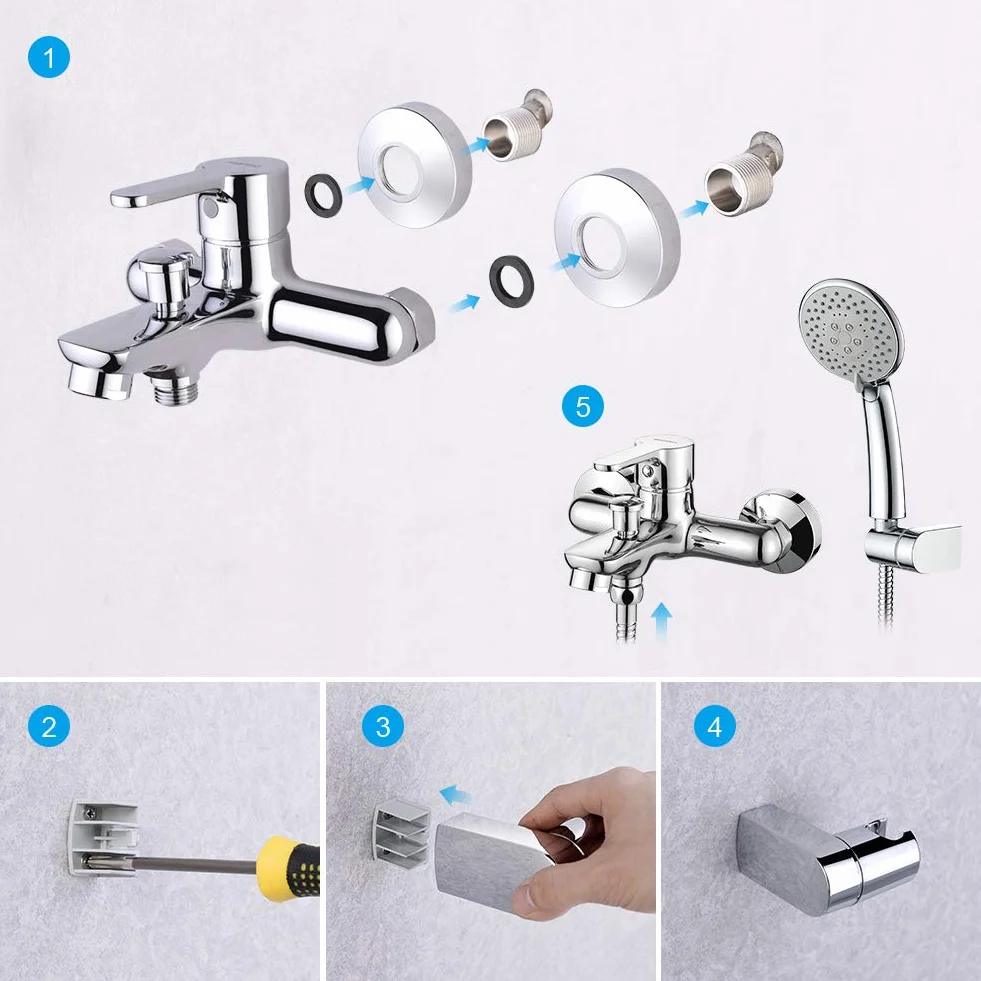 1

5

2

3

4