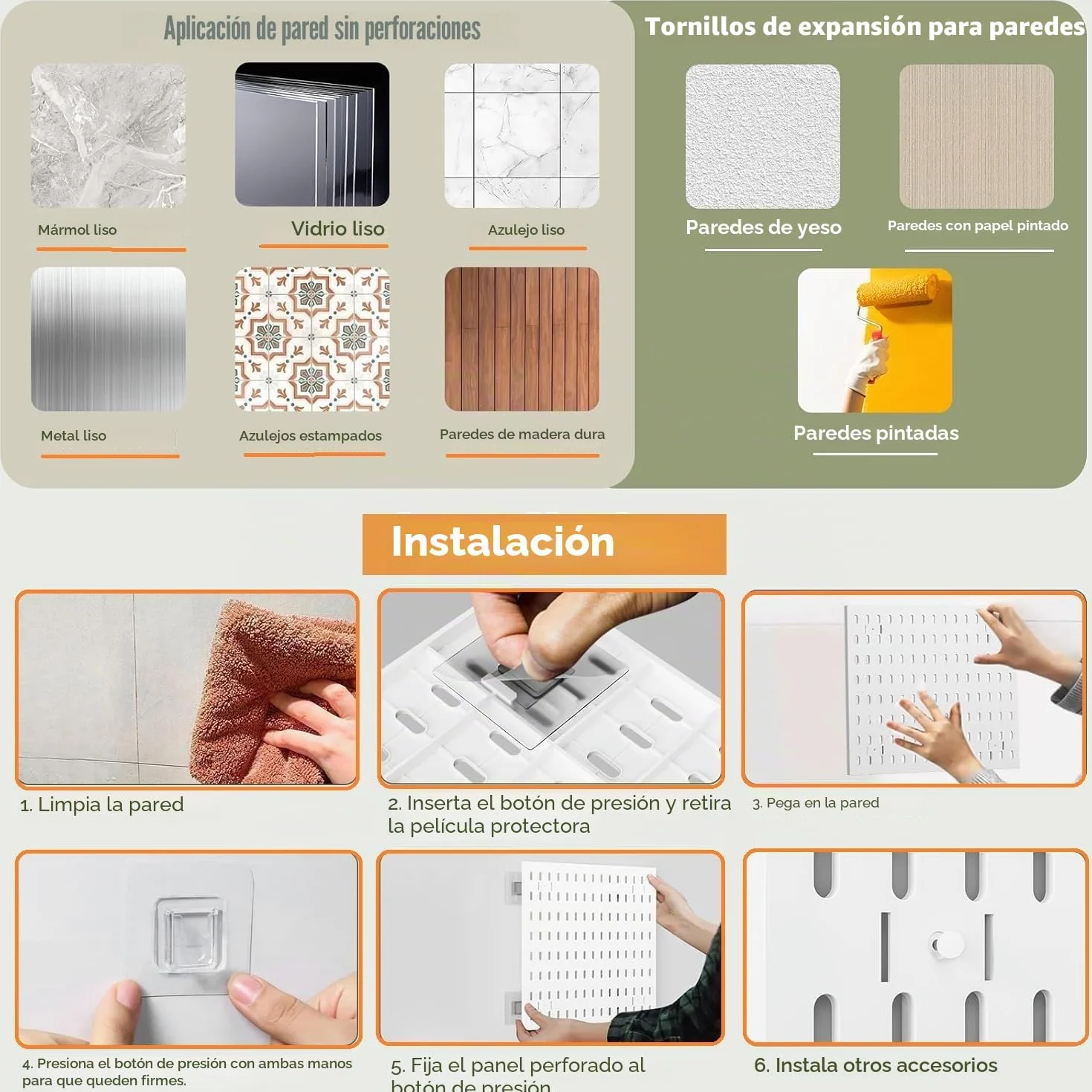 Aplicación de pared sin perforaciones

Mármol liso

Vidrio liso

Azulejo liso

Metal liso

Azulejos estampados

Paredes de madera dura

Tornillos de expansión para paredes

Paredes de yeso

Paredes con papel pintado

Paredes pintadas

Instalación

1. Limpia la pared

2. Inserta el botón de presión y retira la película protectora

3. Pega en la pared

4. Presiona el botón de presión con ambas manos para que queden firmes.

5. Fija el panel perforado al botón de presión

6. Instala otros accesorios