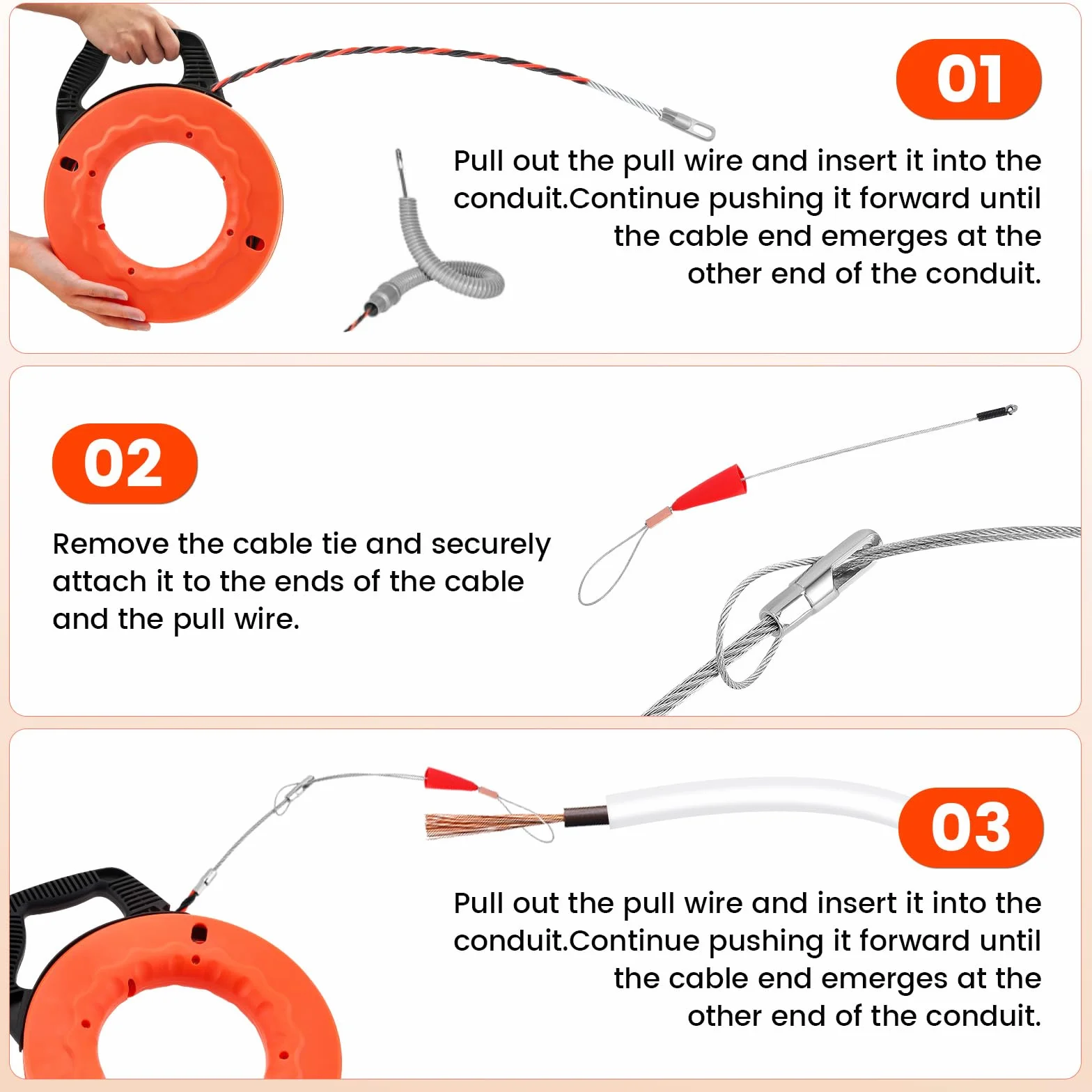 01

Pull out the pull wire and insert it into the conduit.Continue pushing it forward until the cable end emerges at the other end of the conduit.

02

Remove the cable tie and securely attach it to the ends of the cable and the pull wire.

03

Pull out the pull wire and insert it into the conduit.Continue pushing it forward until the cable end emerges at the other end of the conduit.