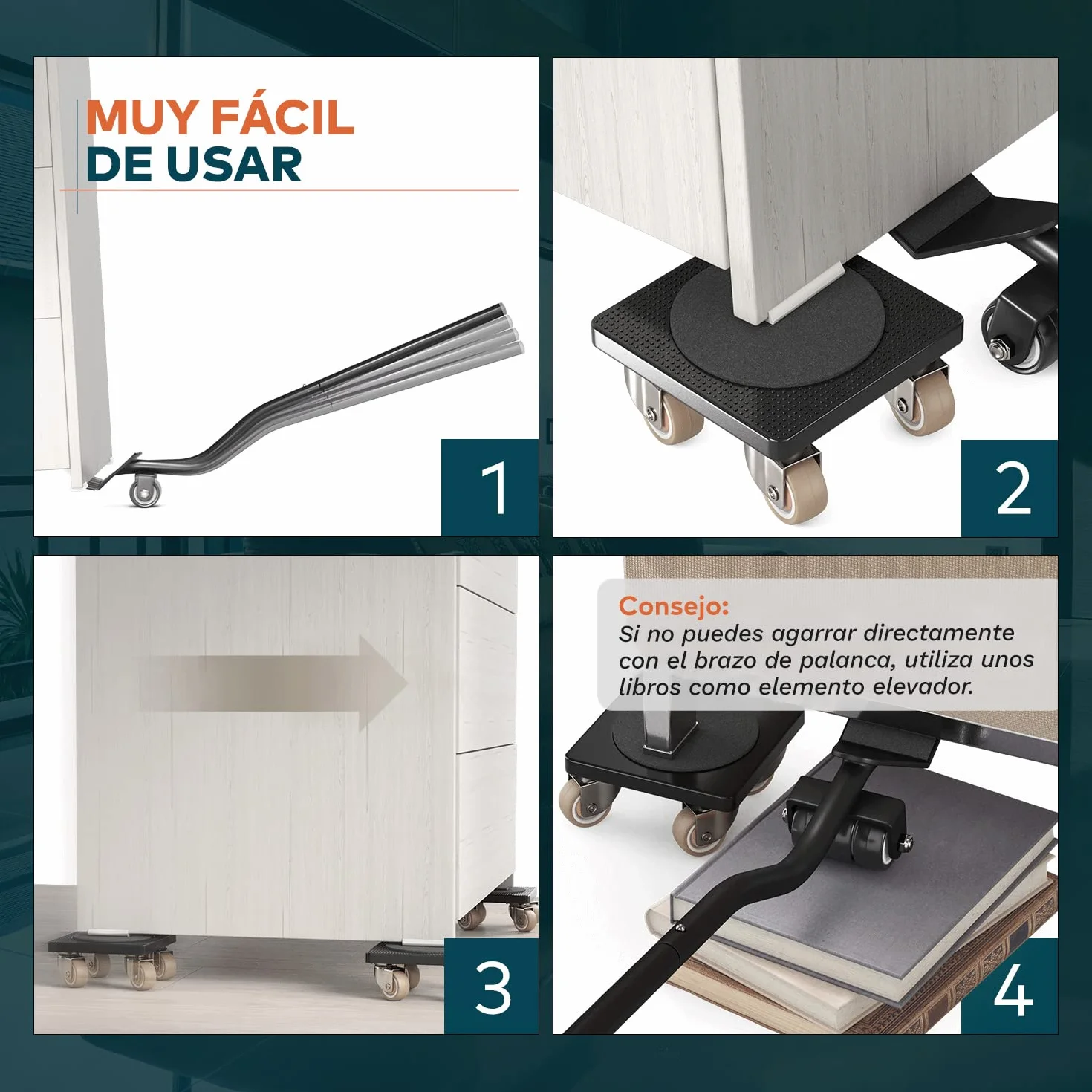 MUY FÁCIL
DE USAR

1

2

3

Consejo:
Si no puedes agarrar directamente con el brazo de palanca, utiliza unos libros como elemento elevador.

4