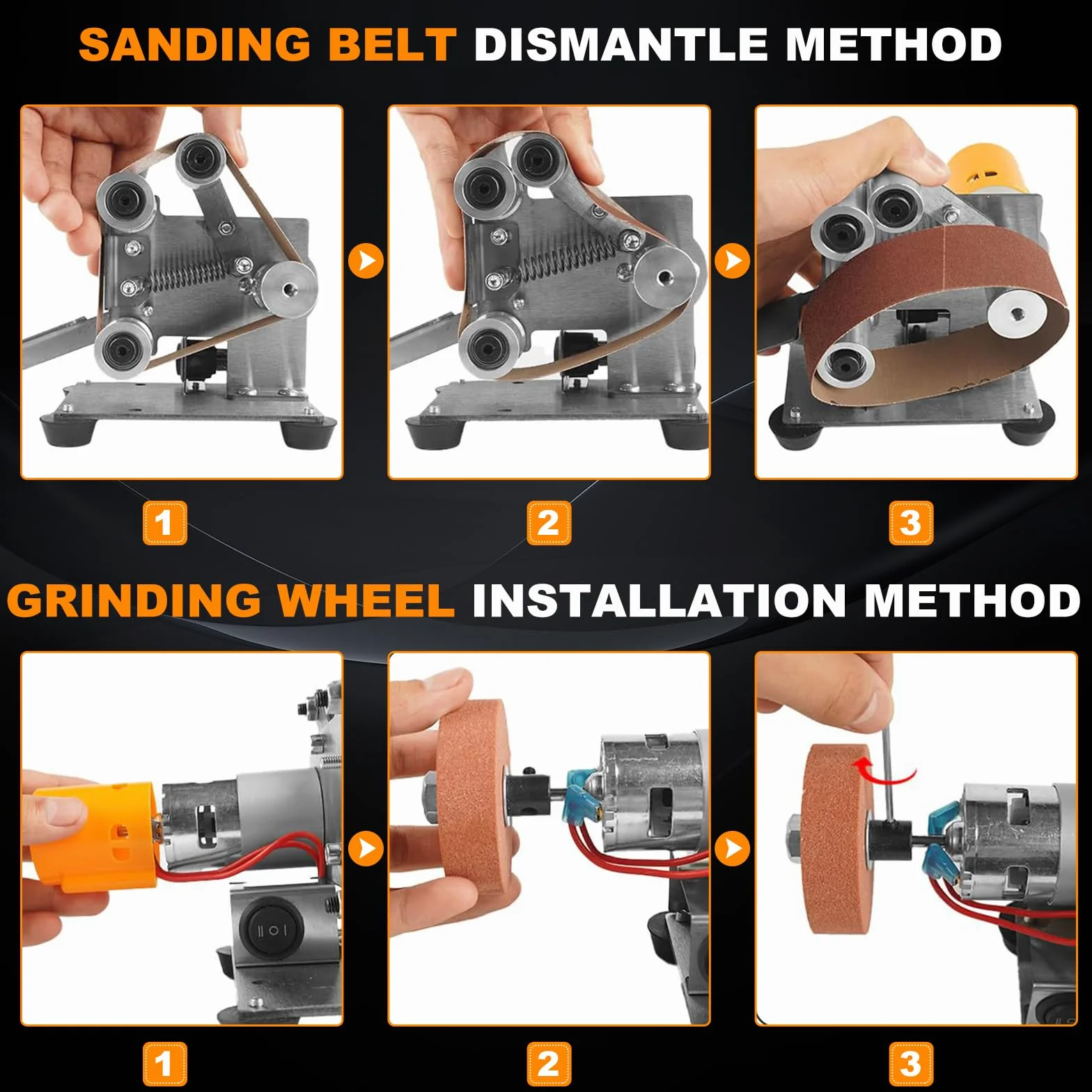 SANDING BELT DISMANTLE METHOD

1

2

3

GRINDING WHEEL INSTALLATION METHOD

1

2

3