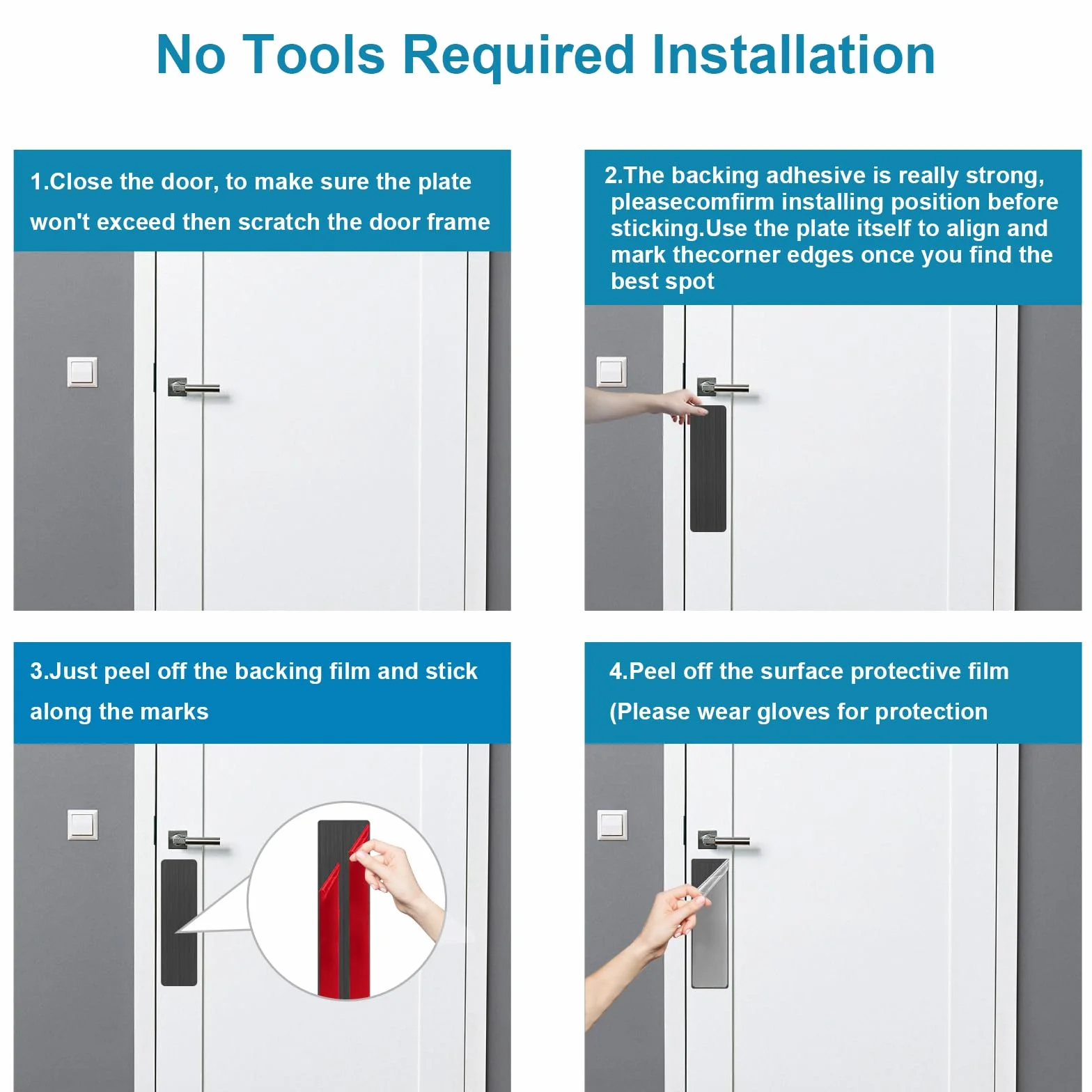 No Tools Required Installation

1.Close the door, to make sure the plate won't exceed then scratch the door frame

2.The backing adhesive is really strong, pleasecomfirm installing position before sticking.Use the plate itself to align and mark thecorner edges once you find the best spot

3.Just peel off the backing film and stick along the marks

4.Peel off the surface protective film (Please wear gloves for protection