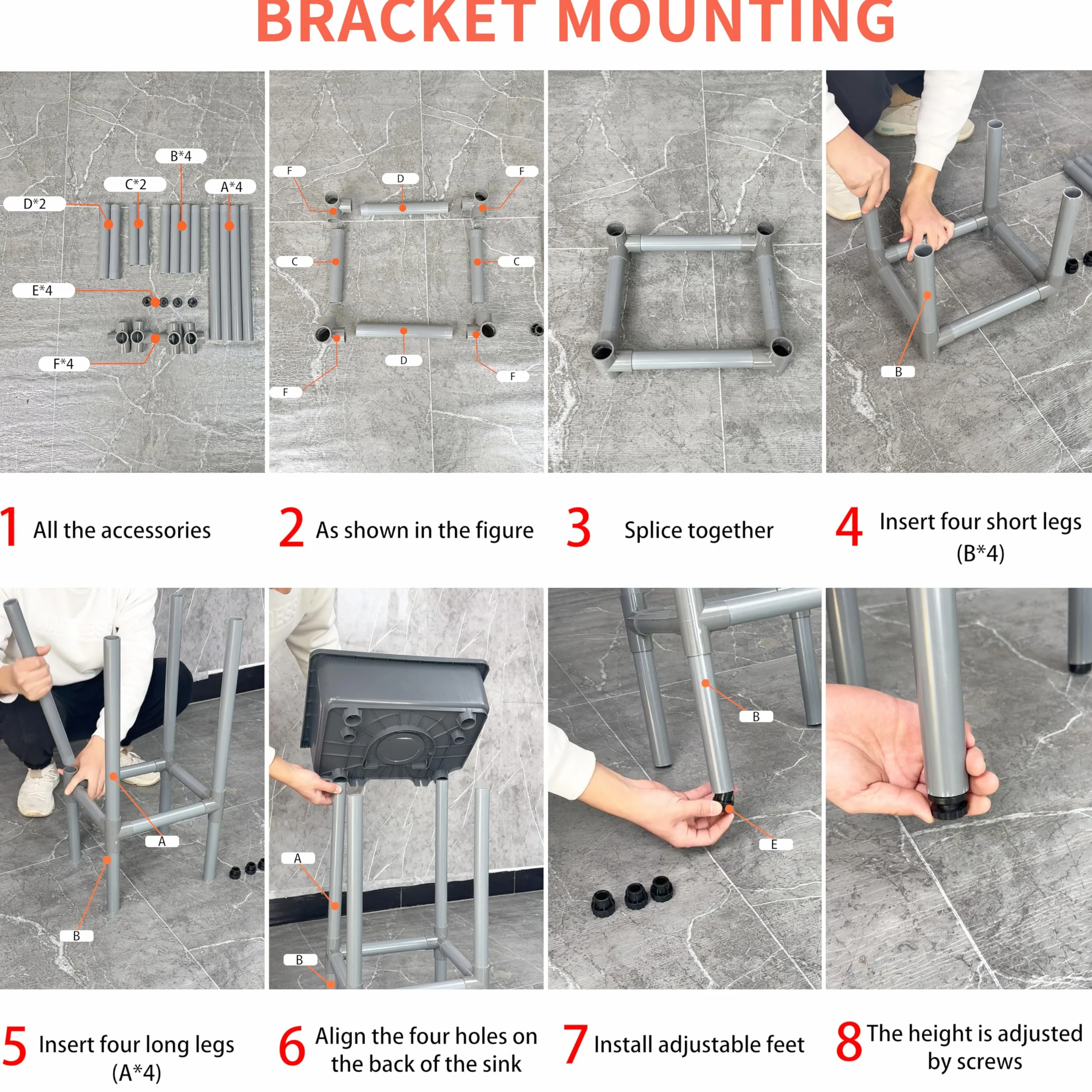 BRACKET MOUNTING

B*4
C*2
A*4
D*2
E*4
F*4

F
D
F
C
C
D
F
F

B

1 All the accessories

2 As shown in the figure

3 Splice together

4 Insert four short legs (B*4)

A
B

A
B

B
E

5 Insert four long legs (A*4)

6 Align the four holes on the back of the sink

7 Install adjustable feet

8 The height is adjusted by screws