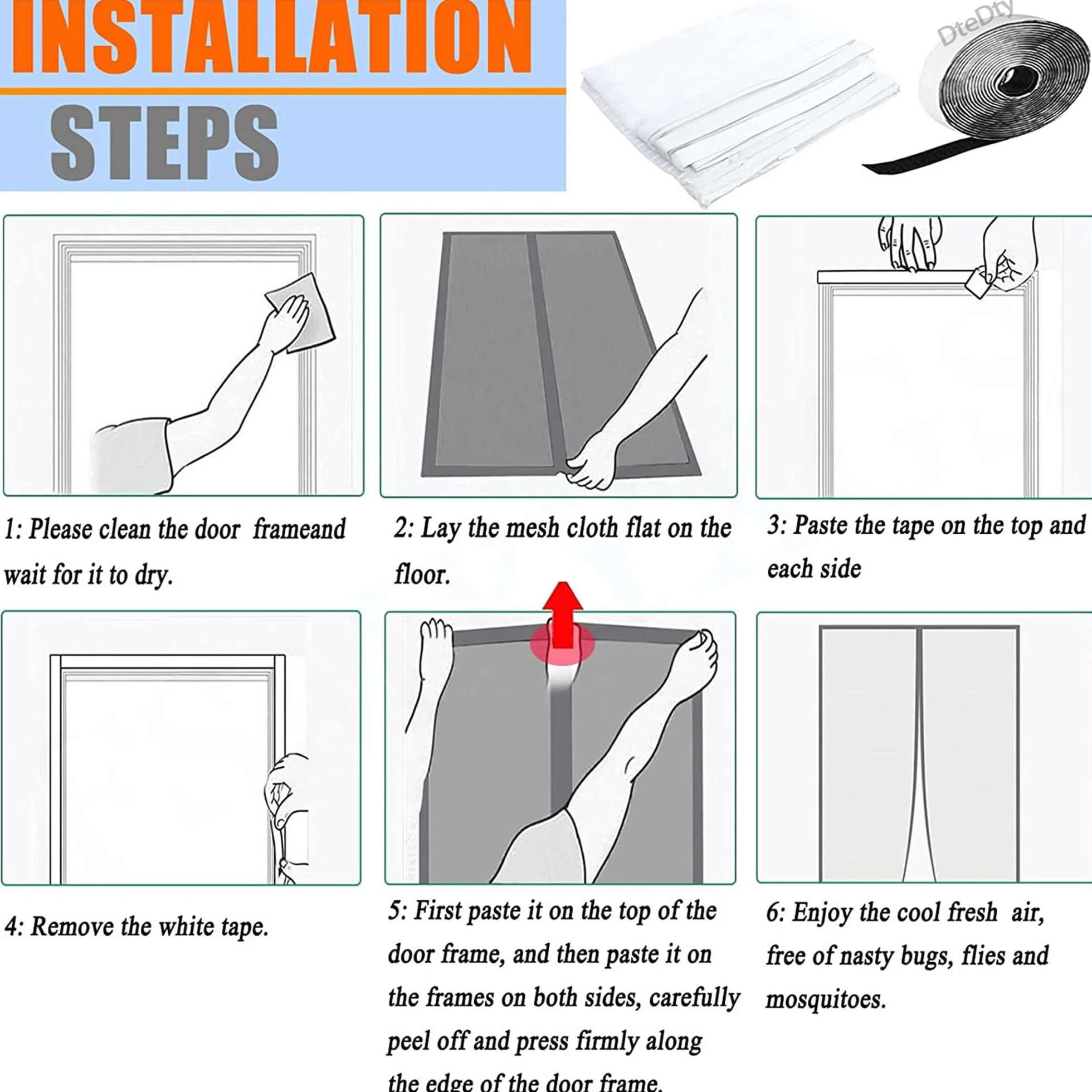 INSTALLATION

STEPS

DteDty

1: Please clean the door frameand wait for it to dry.

2: Lay the mesh cloth flat on the floor.

3: Paste the tape on the top and each side

4: Remove the white tape.

5: First paste it on the top of the door frame, and then paste it on the frames on both sides, carefully peel off and press firmly along the edge of the door frame.

6: Enjoy the cool fresh air, free of nasty bugs, flies and mosquitoes.