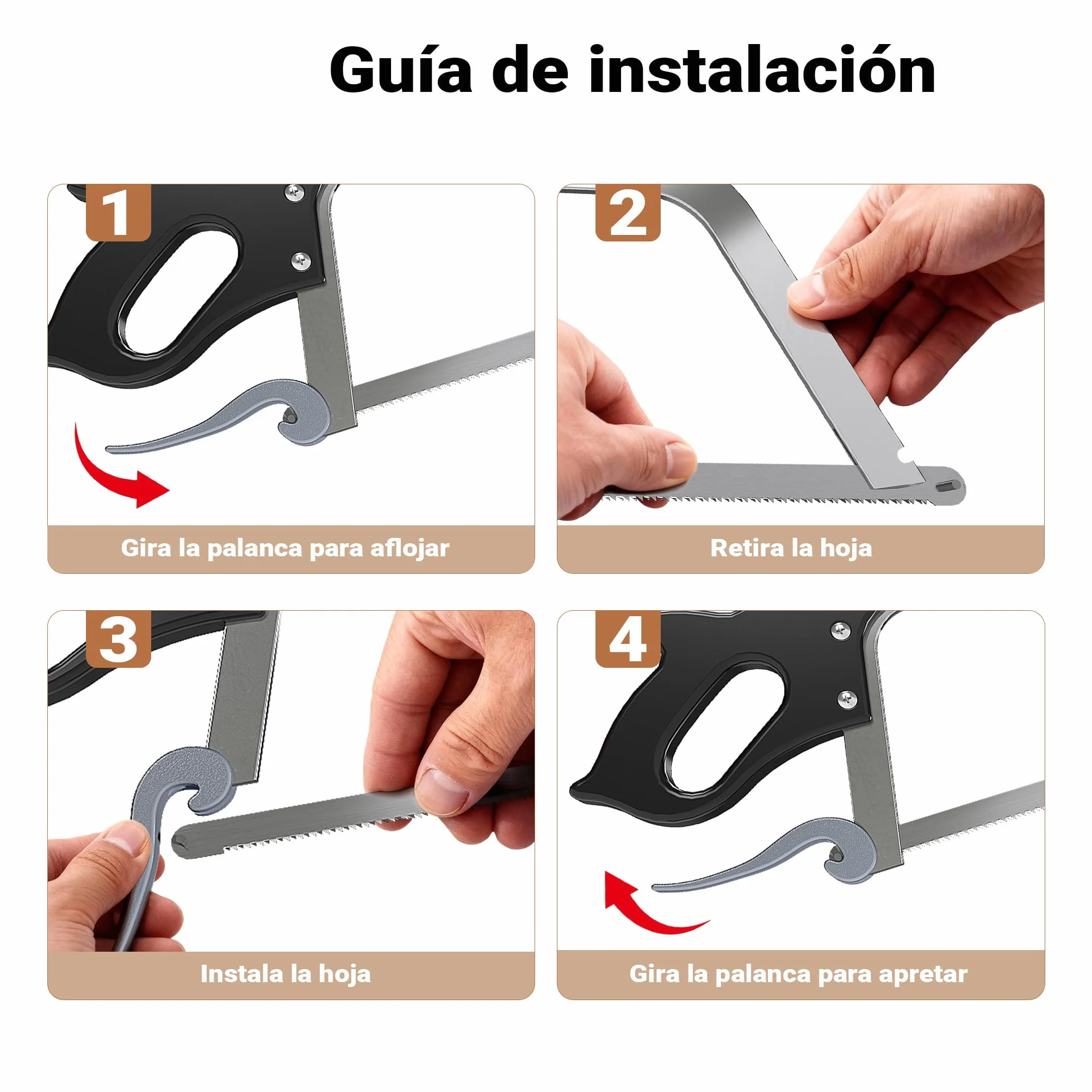 Guía de instalación

1

Gira la palanca para aflojar

2

Retira la hoja

3

Instala la hoja

4

Gira la palanca para apretar