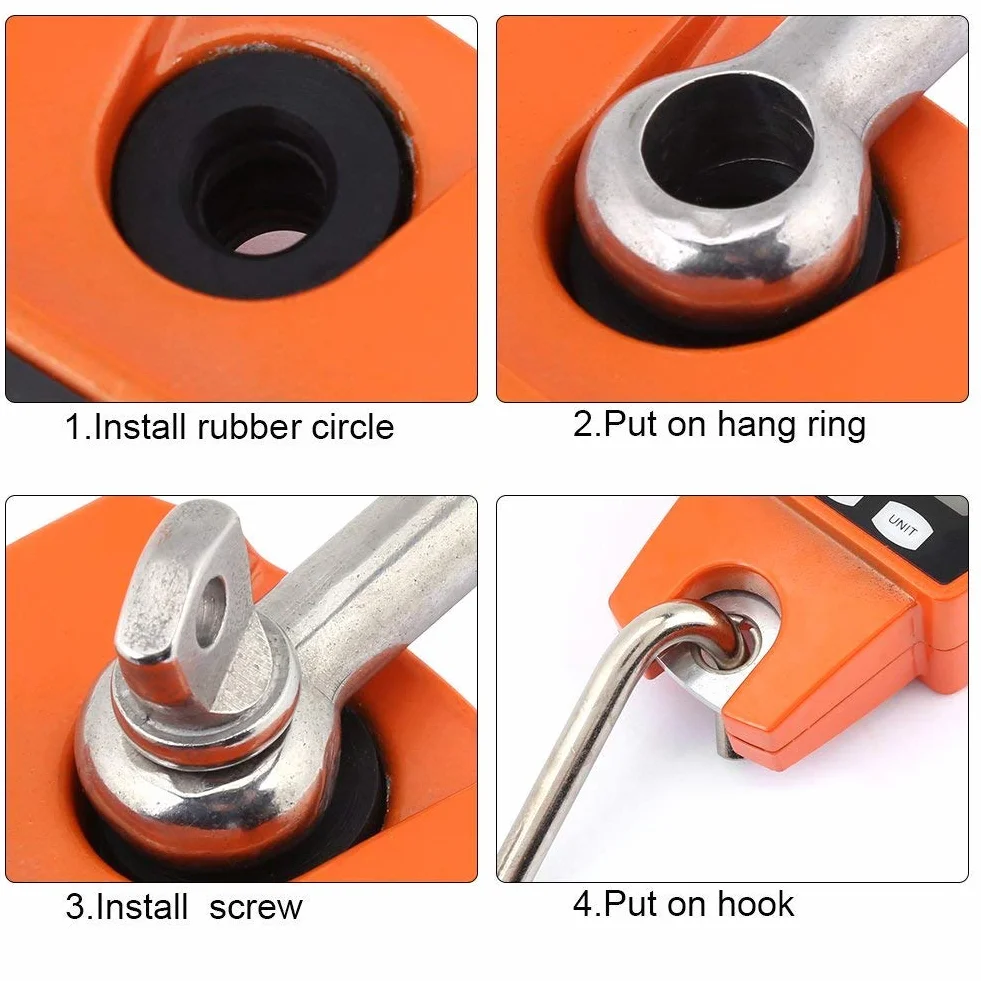 1.Install rubber circle

2.Put on hang ring

3.Install screw

UNIT

4.Put on hook