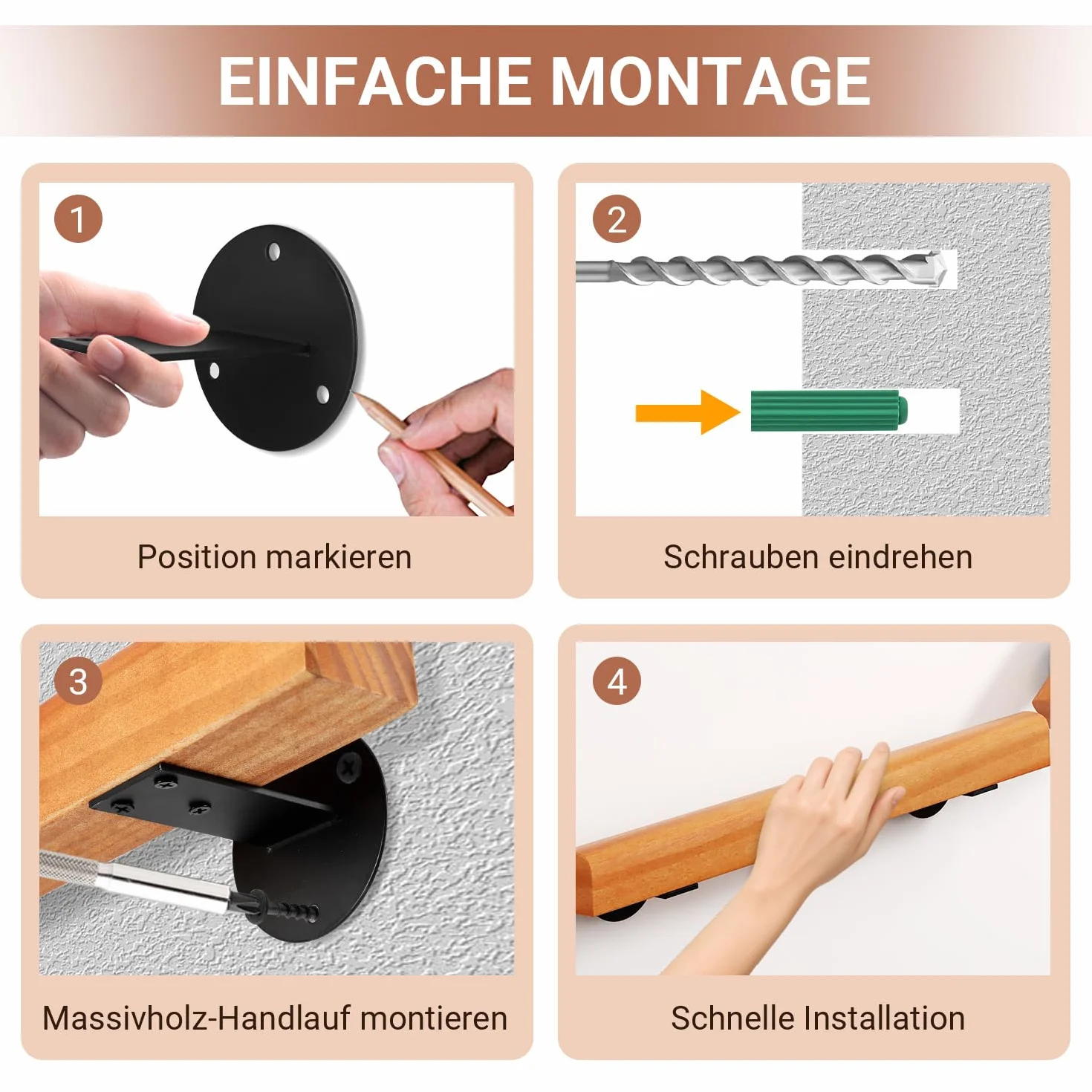 EINFACHE MONTAGE

1

Position markieren

2

Schrauben eindrehen

3

Massivholz-Handlauf montieren

4

Schnelle Installation