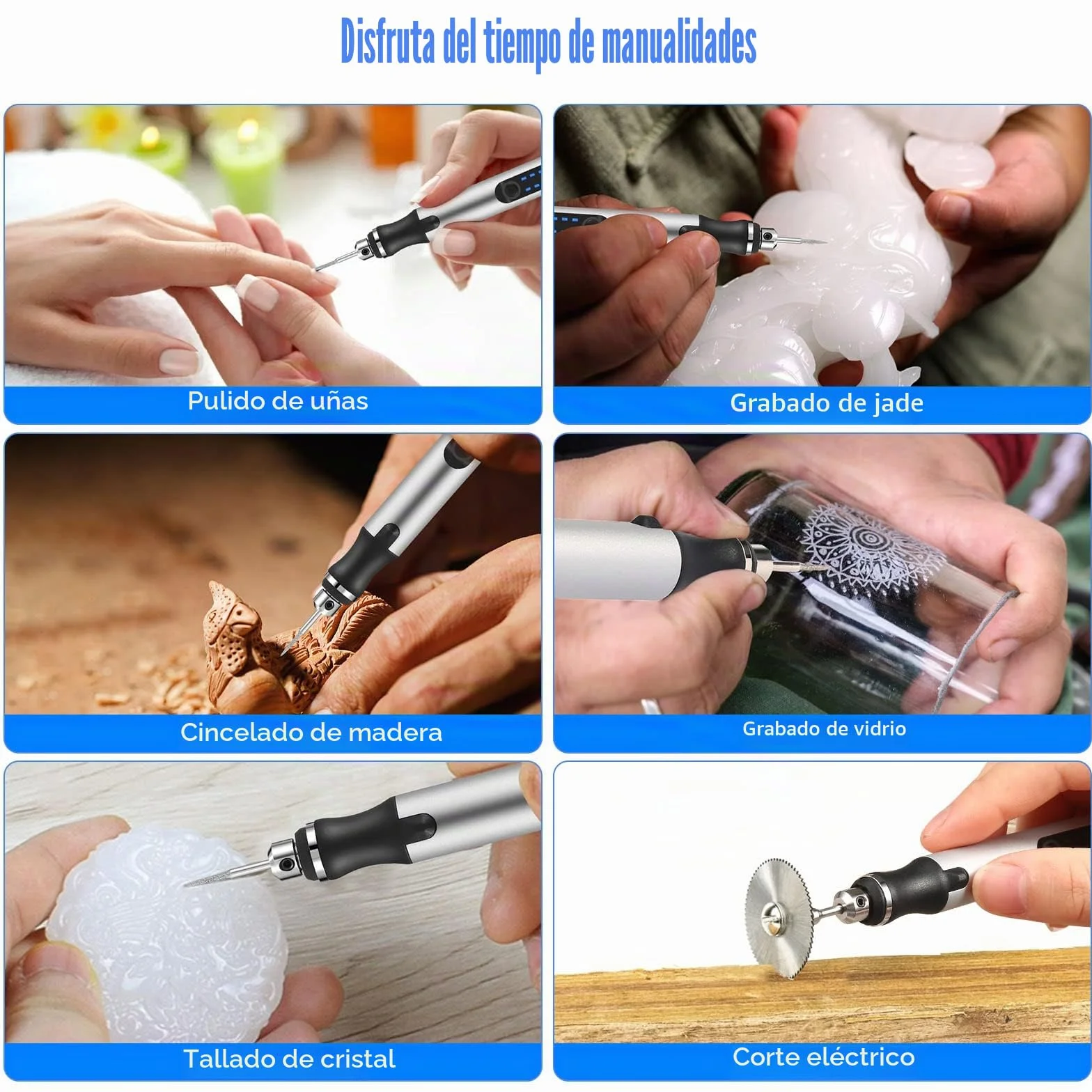 Disfruta del tiempo de manualidades

Pulido de uñas

Grabado de jade

Cincelado de madera

Grabado de vidrio

Tallado de cristal

Corte eléctrico