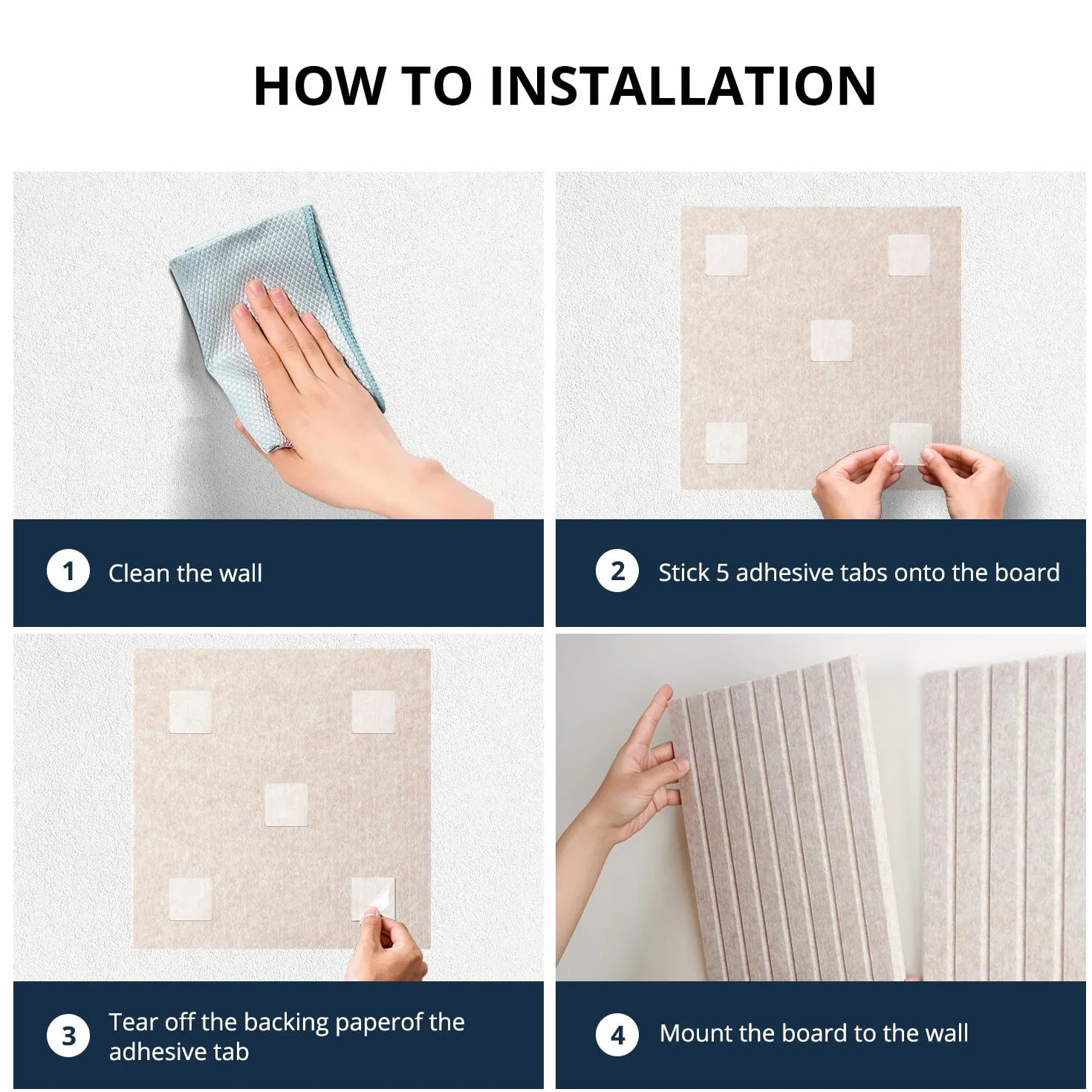 HOW TO INSTALLATION

1 Clean the wall

2 Stick 5 adhesive tabs onto the board

3 Tear off the backing paperof the adhesive tab

4 Mount the board to the wall