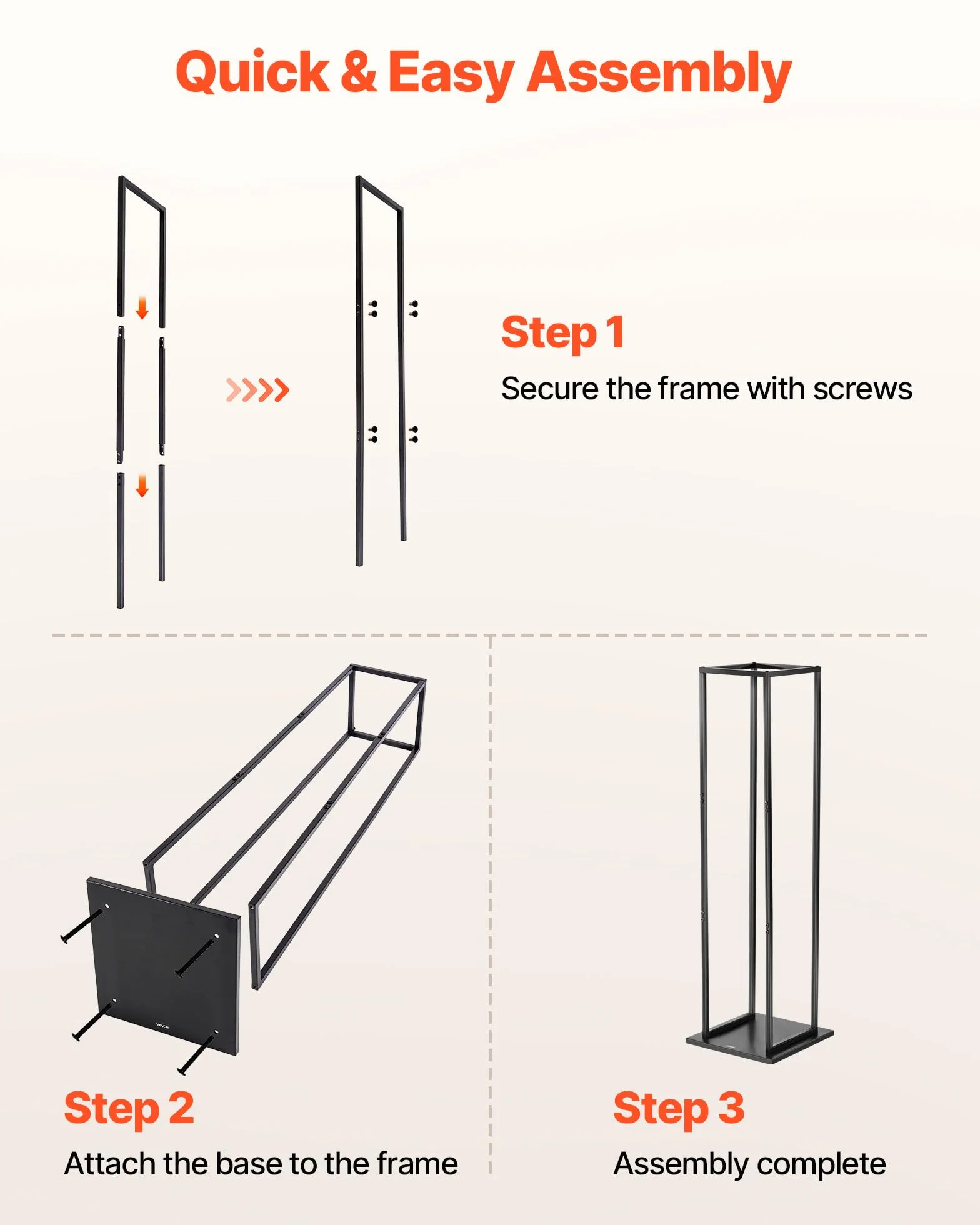 Quick & Easy Assembly

Step 1

Secure the frame with screws

VEVOR

Step 2

Attach the base to the frame

Step 3

Assembly complete