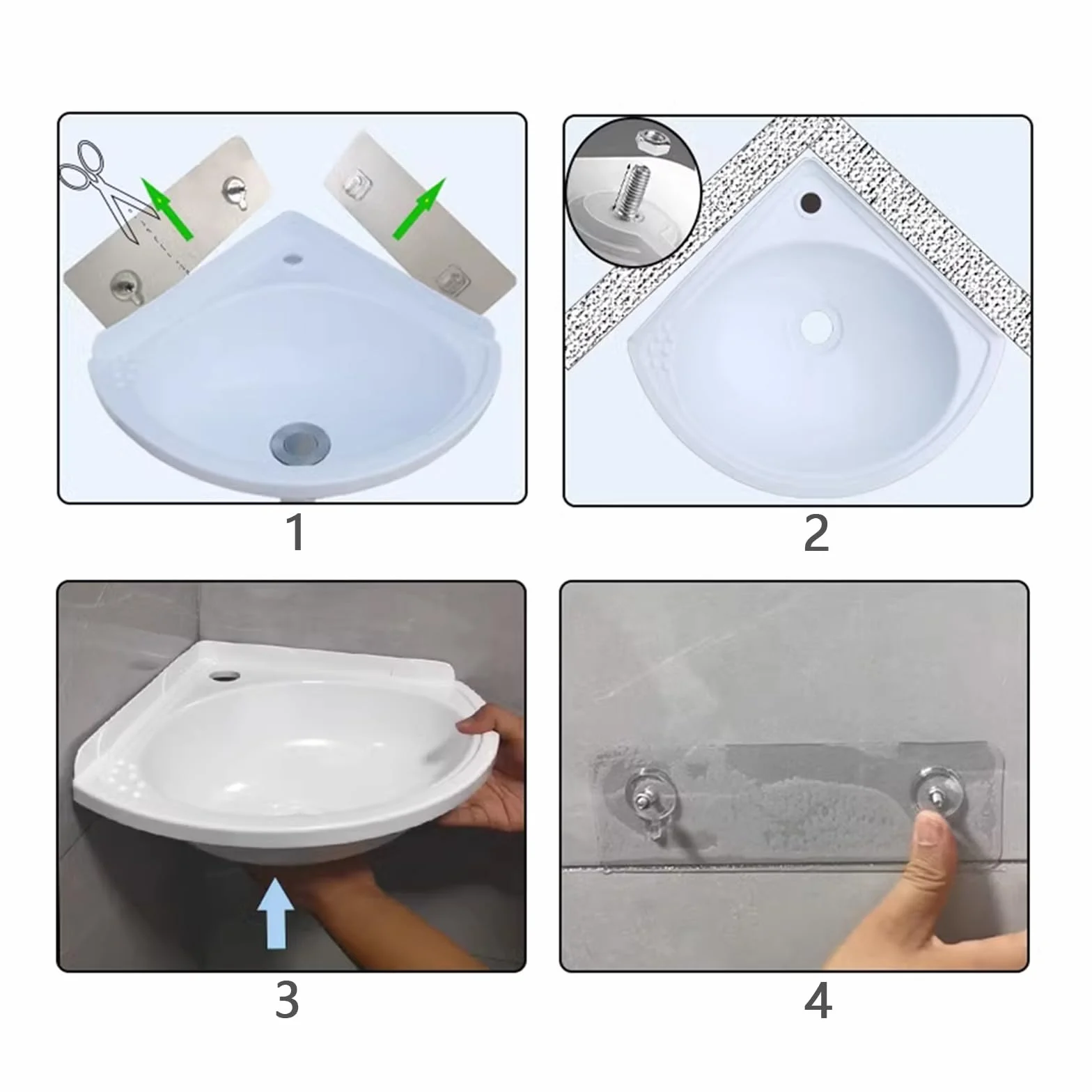 1

2

3

4