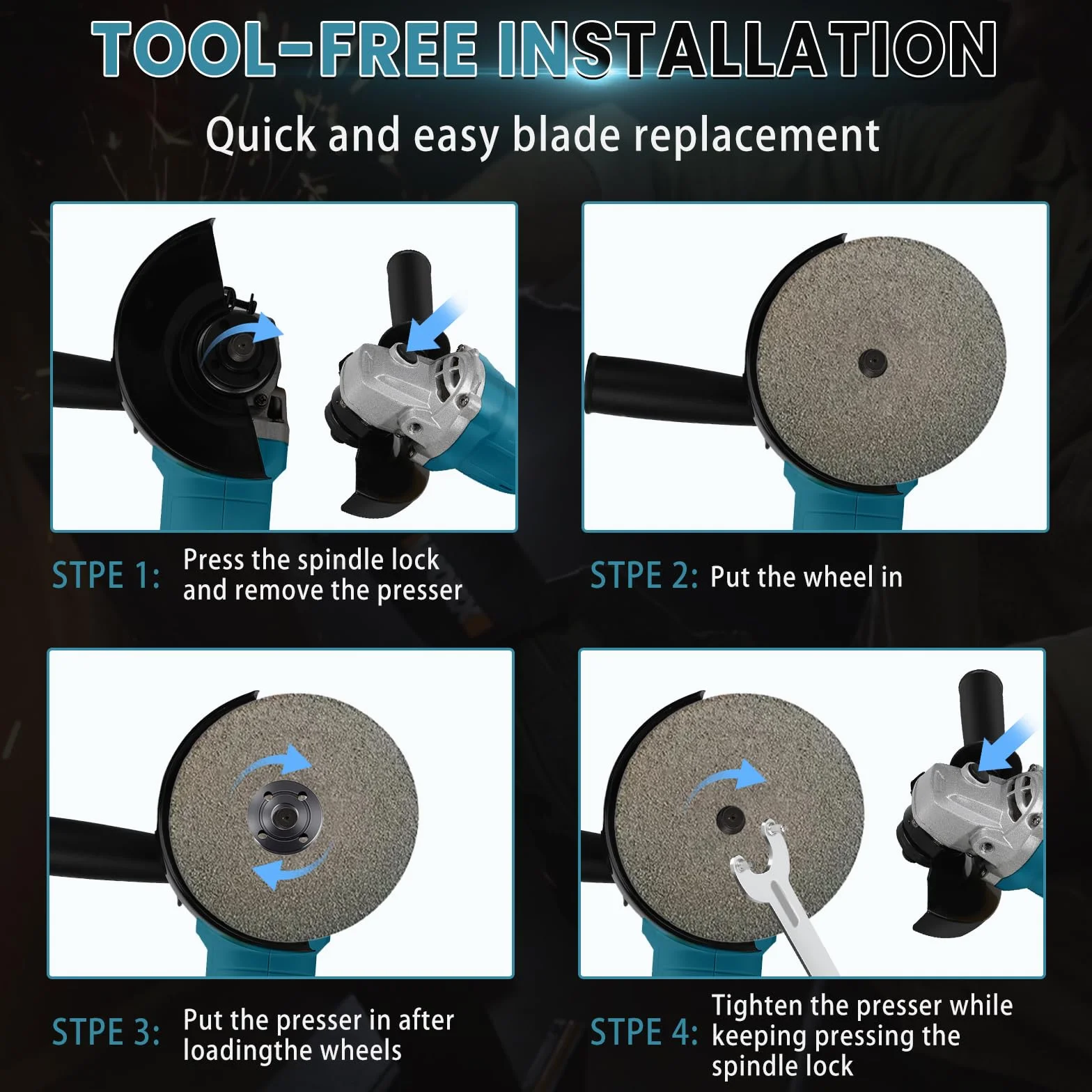 TOOL-FREE INSTALLATION

Quick and easy blade replacement

STPE 1: Press the spindle lock and remove the presser

STPE 2: Put the wheel in

STPE 3: Put the presser in after loadingthe wheels

STPE 4: Tighten the presser while keeping pressing the spindle lock