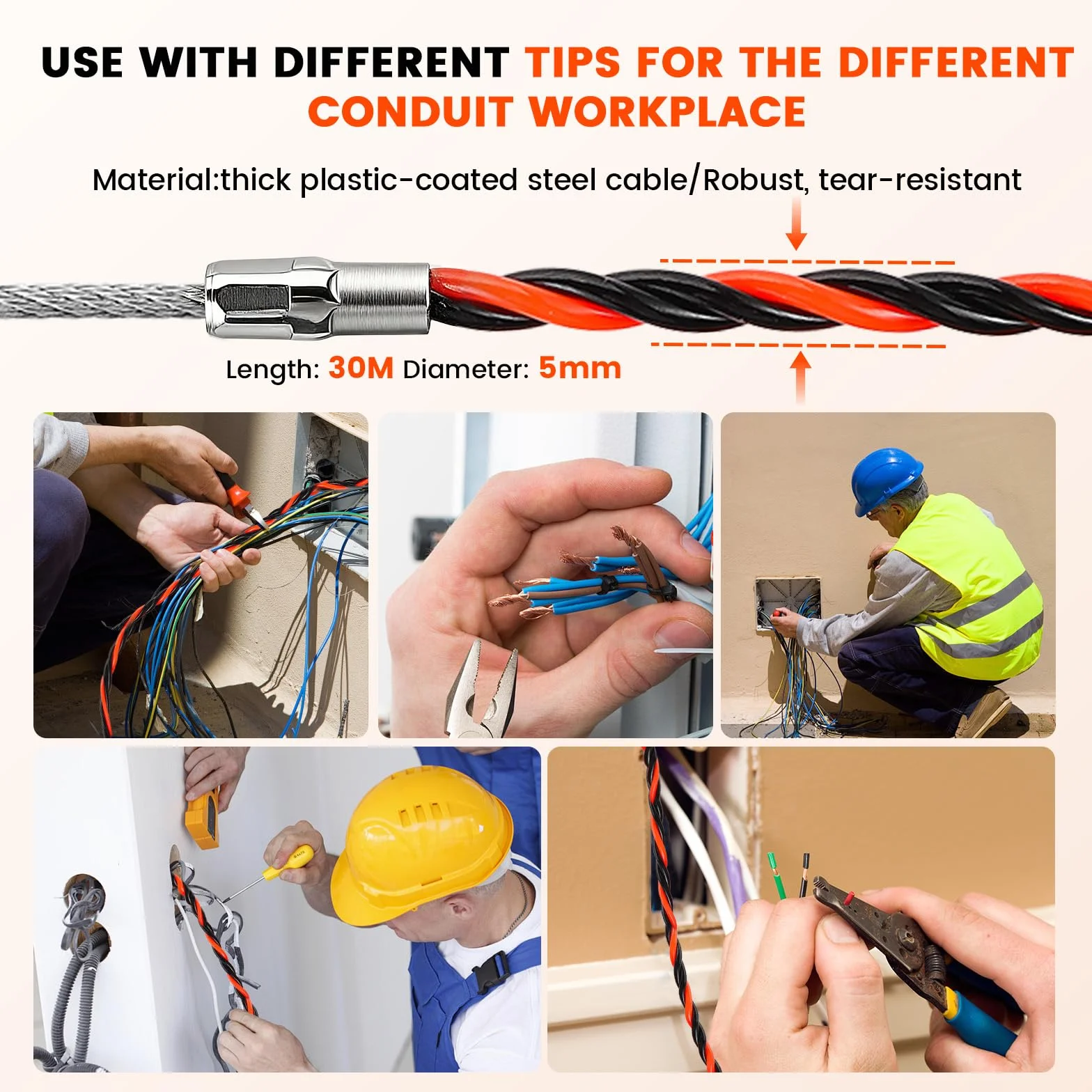 USE WITH DIFFERENT TIPS FOR THE DIFFERENT CONDUIT WORKPLACE

Material:thick plastic-coated steel cable/Robust, tear-resistant

Length: 30M Diameter: 5mm