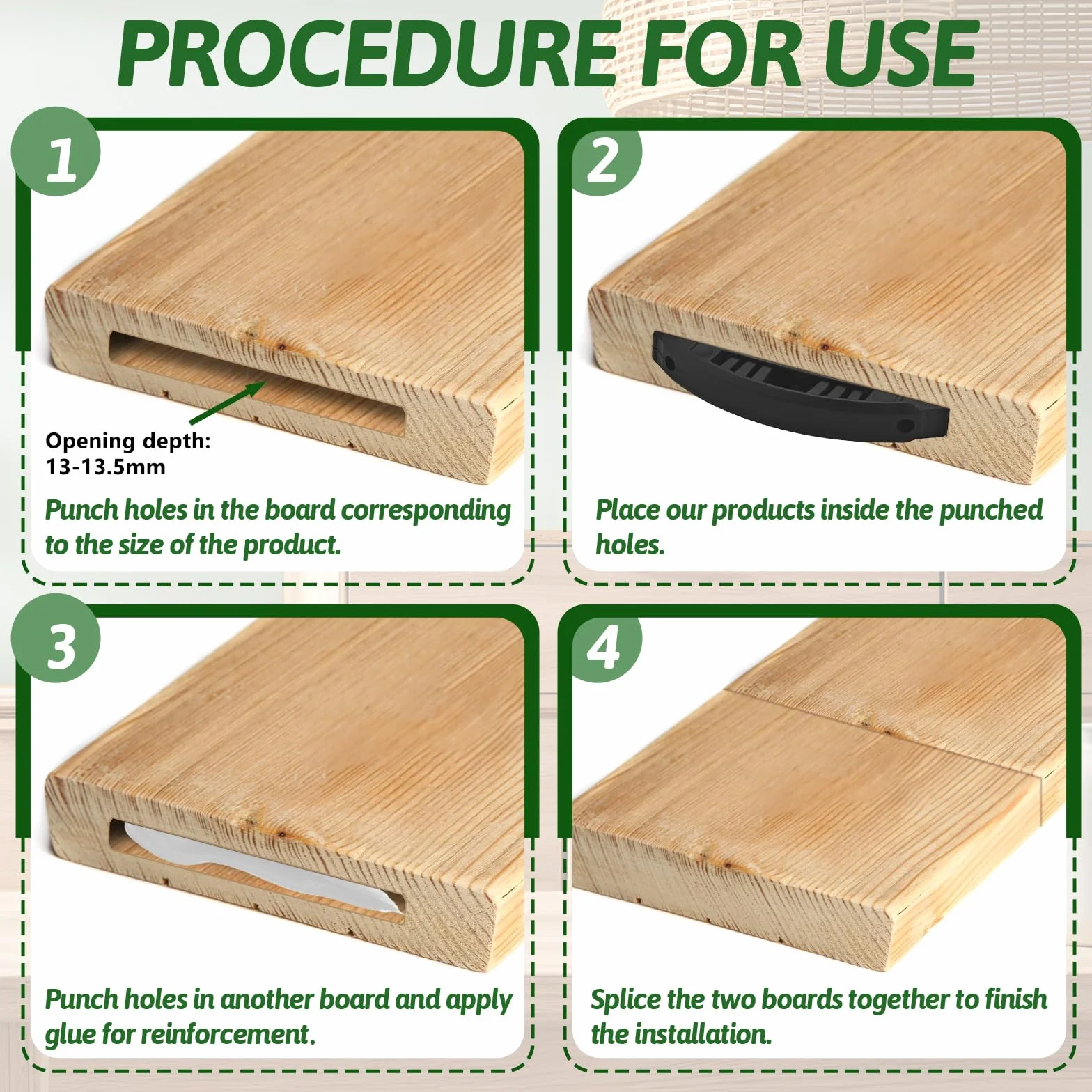 PROCEDURE FOR USE

1

Opening depth: 13-13.5mm

Punch holes in the board corresponding to the size of the product.

2

Place our products inside the punched holes.

3

Punch holes in another board and apply glue for reinforcement.

4

Splice the two boards together to finish the installation.