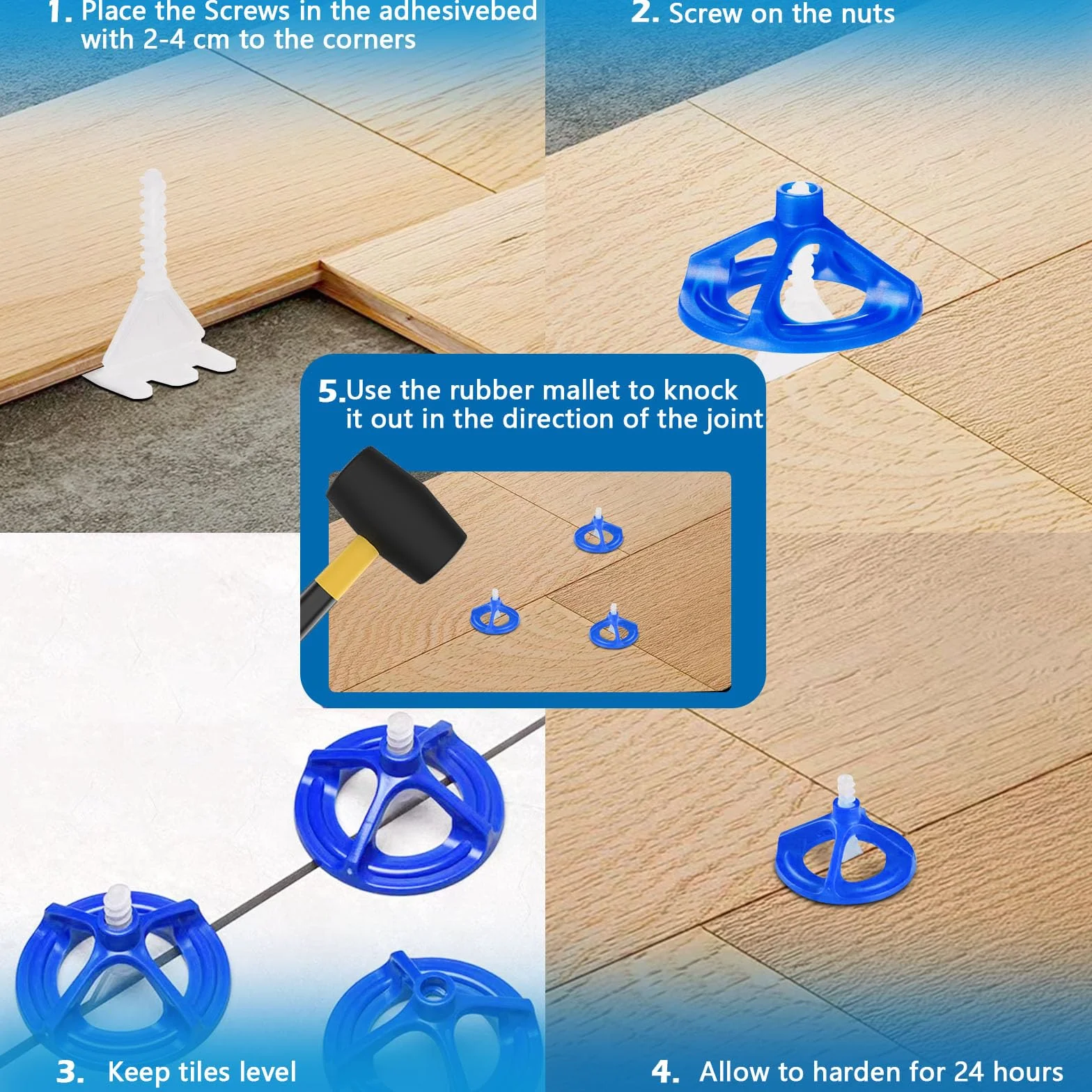 1. Place the Screws in the adhesivebed with 2-4 cm to the corners

2. Screw on the nuts

5.Use the rubber mallet to knock it out in the direction of the joint

3. Keep tiles level

4. Allow to harden for 24 hours