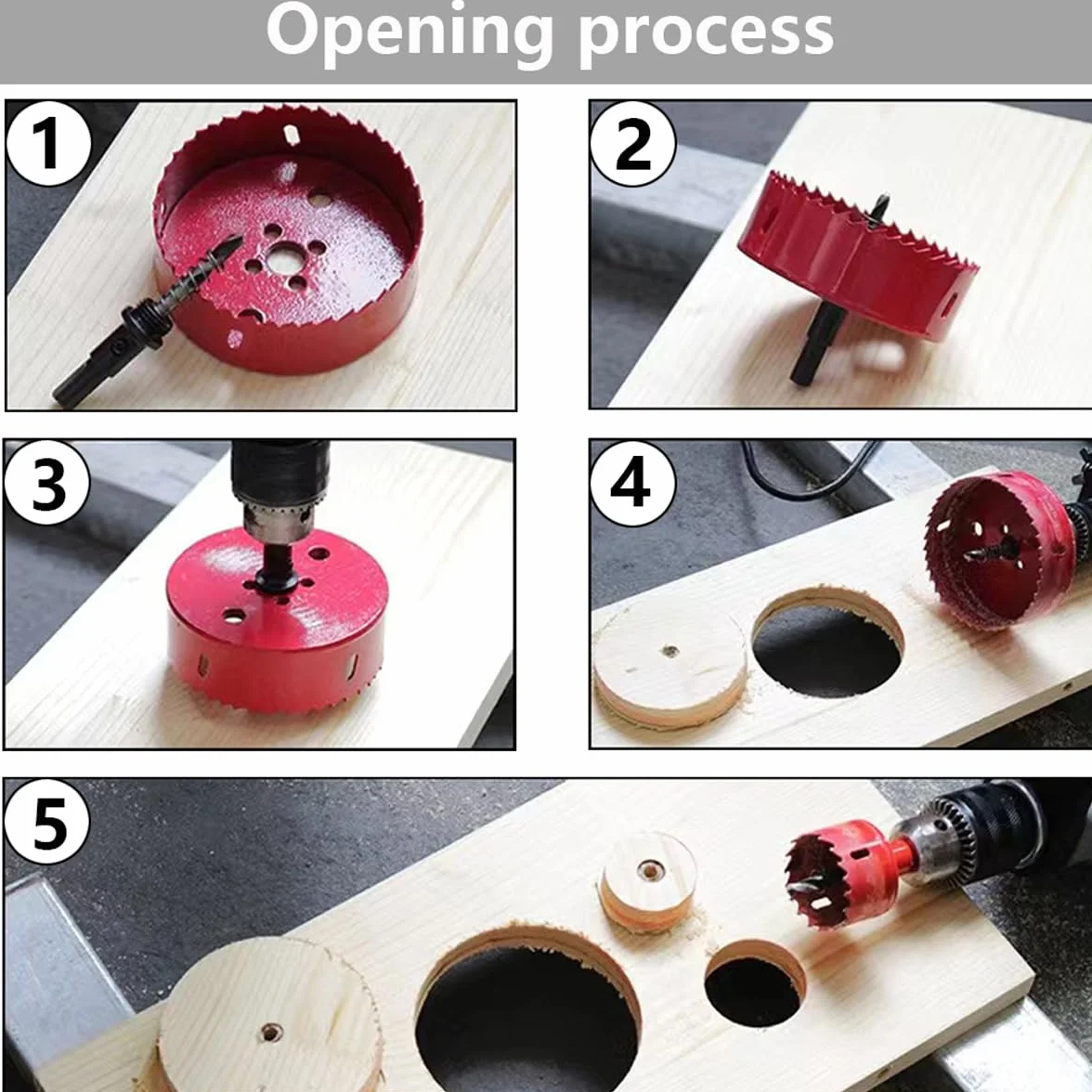 Opening process

1

2

3

4

5