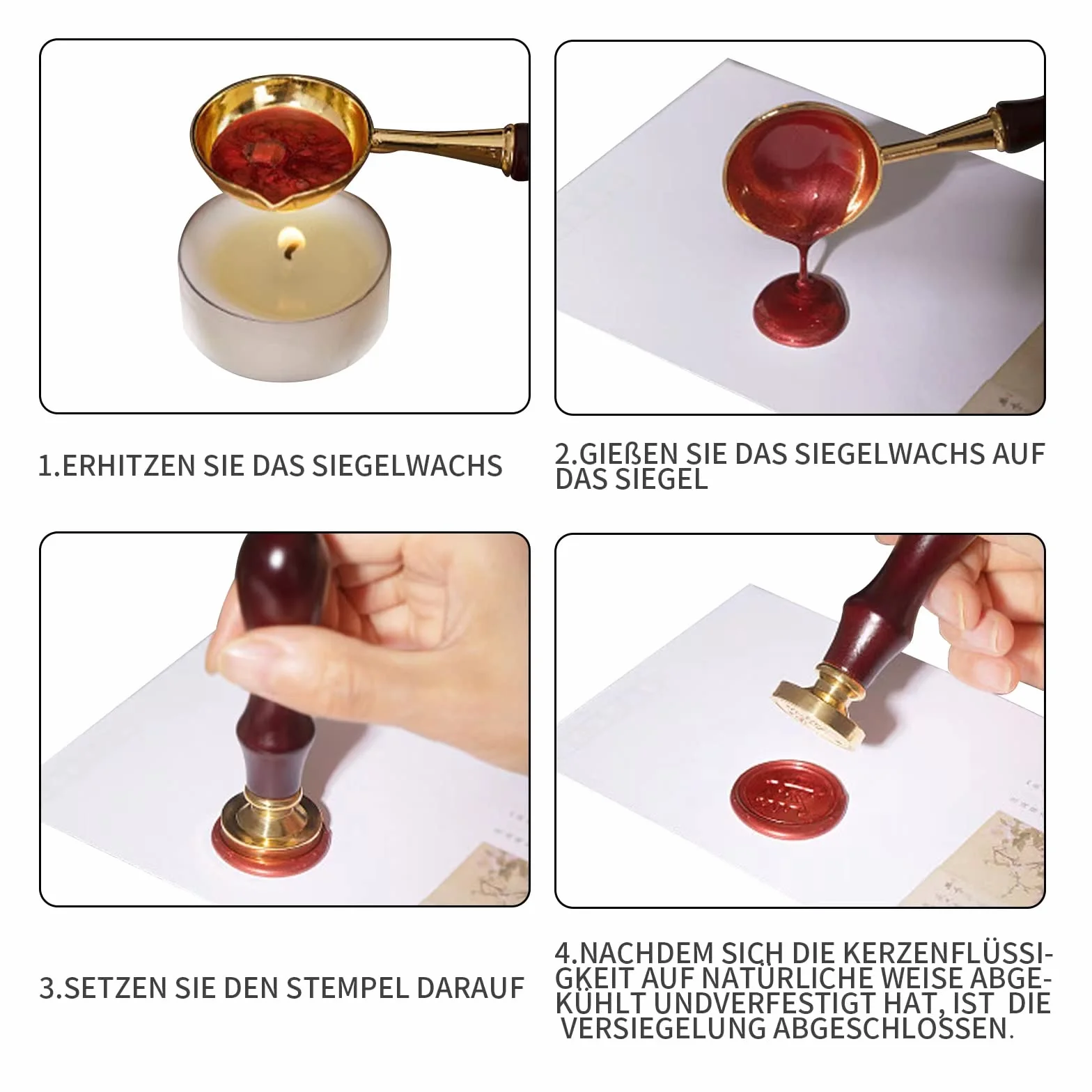 1.ERHITZEN SIE DAS SIEGELWACHS

2.GIEßEN SIE DAS SIEGELWACHS AUF DAS SIEGEL

3.SETZEN SIE DEN STEMPEL DARAUF

4.NACHDEM SICH DIE KERZENFLÜSSIGKEIT AUF NATÜRLICHE WEISE ABGEKÜHLT UNDVERFESTIGT HAT, IST DIE VERSIEGELUNG ABGESCHLOSSEN.